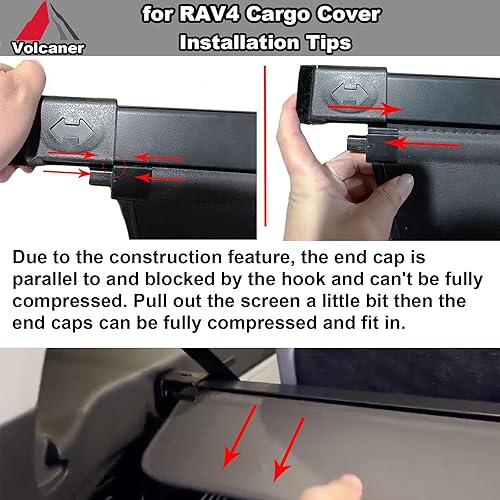 Volcaner

for RAV4 Cargo Cover
Installation Tips

Due to the construction feature, the end cap is parallel to and blocked by the hook and can't be fully compressed. Pull out the screen a little bit then the end caps can be fully compressed and fit in.