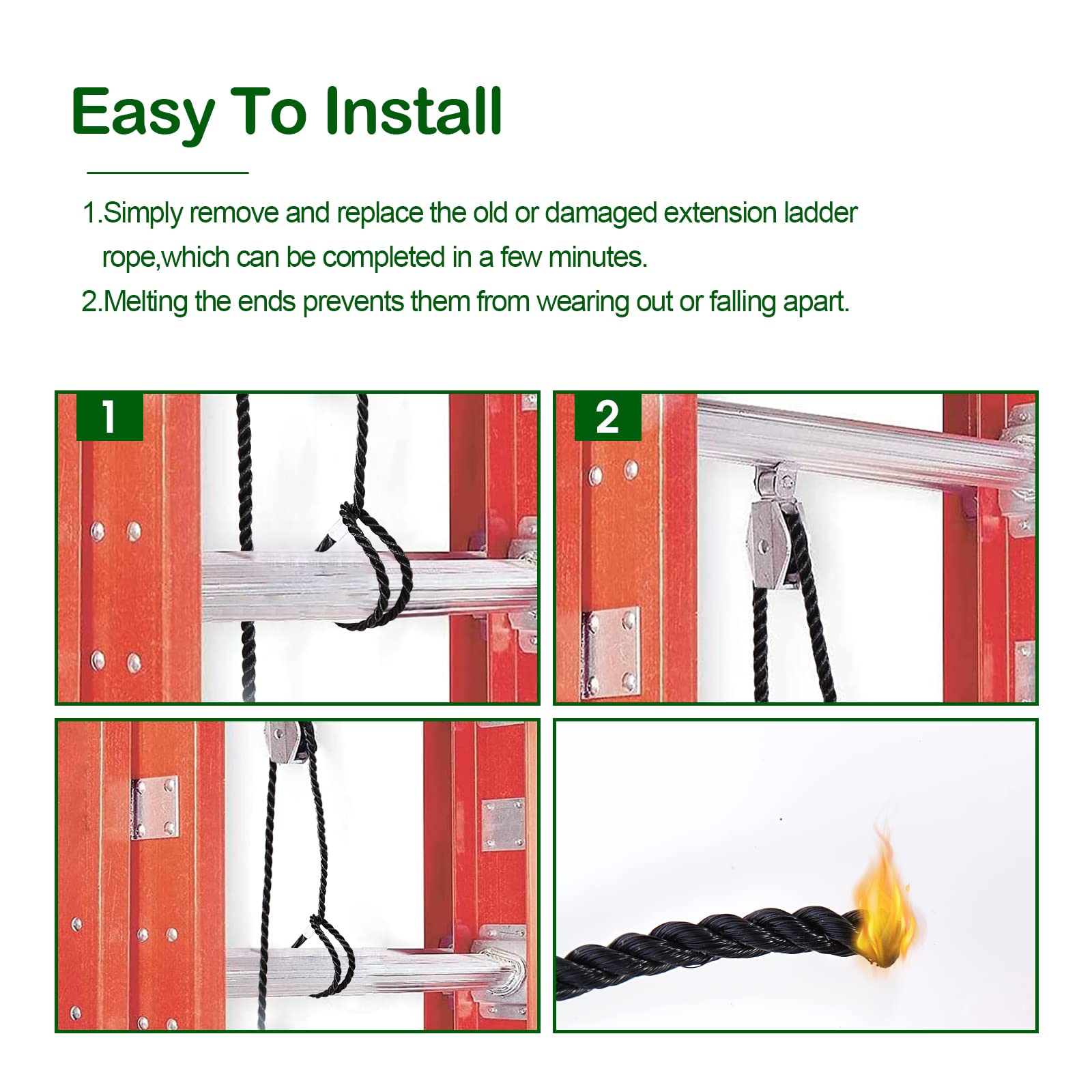 Easy To Install

1.Simply remove and replace the old or damaged extension ladder rope,which can be completed in a few minutes.

2.Melting the ends prevents them from wearing out or falling apart.

1

2