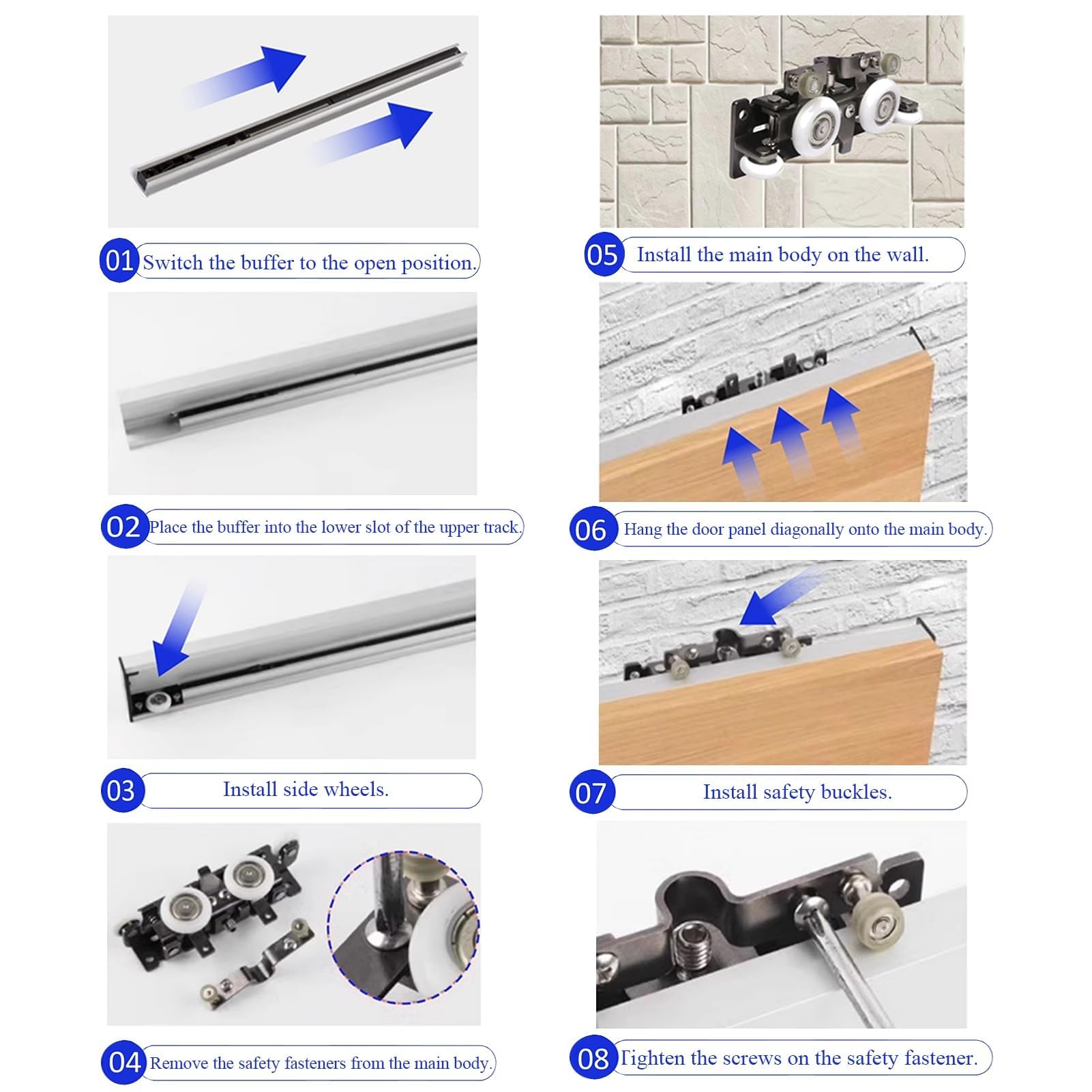 01 Switch the buffer to the open position.

02 Place the buffer into the lower slot of the upper track.

03 Install side wheels.

04 Remove the safety fasteners from the main body.

05 Install the main body on the wall.

06 Hang the door panel diagonally onto the main body.

07 Install safety buckles.

08 Tighten the screws on the safety fastener.