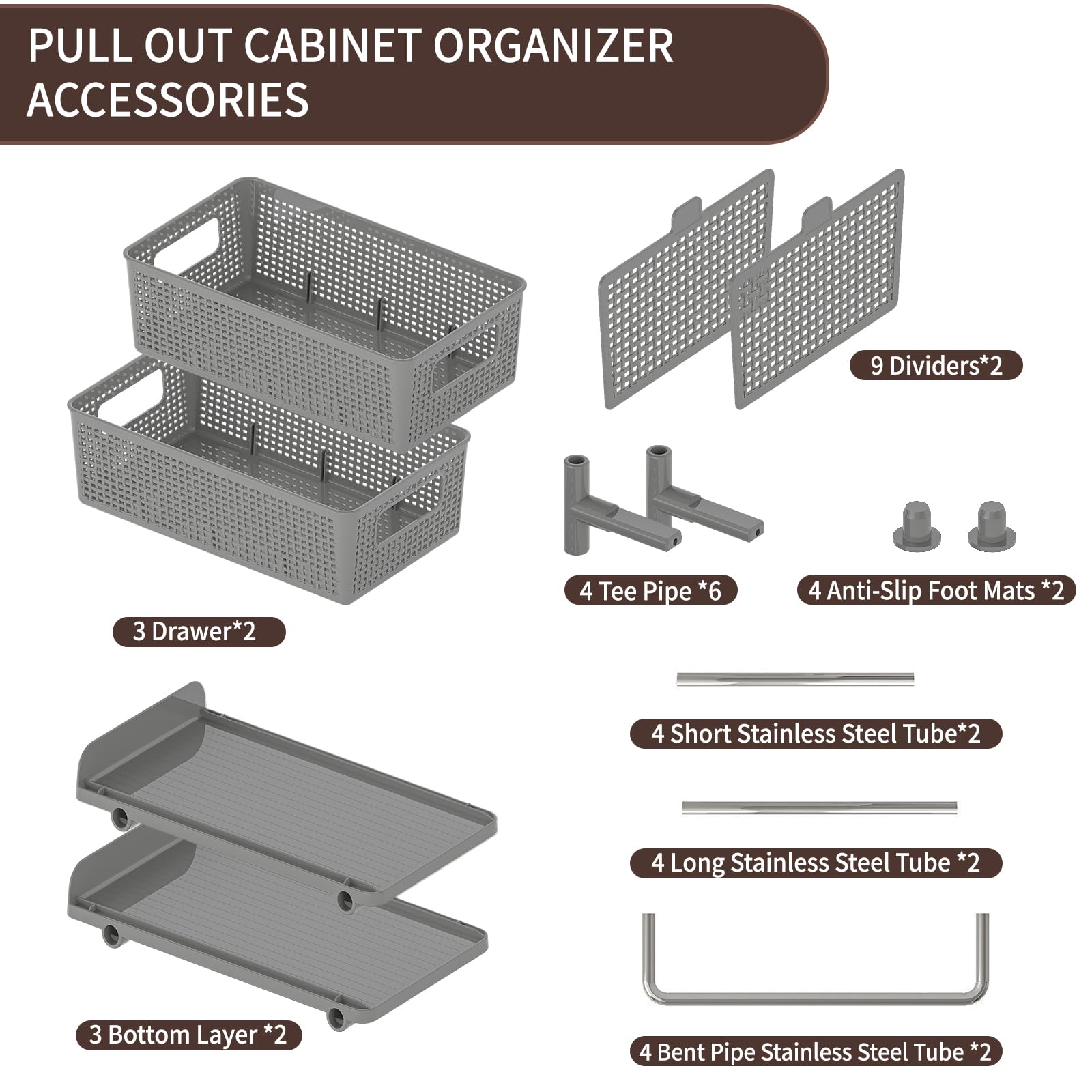 PULL OUT CABINET ORGANIZER ACCESSORIES

9 Dividers*2

4 Tee Pipe *6

4 Anti-Slip Foot Mats *2

3 Drawer*2

4 Short Stainless Steel Tube*2

4 Long Stainless Steel Tube *2

3 Bottom Layer *2

4 Bent Pipe Stainless Steel Tube *2