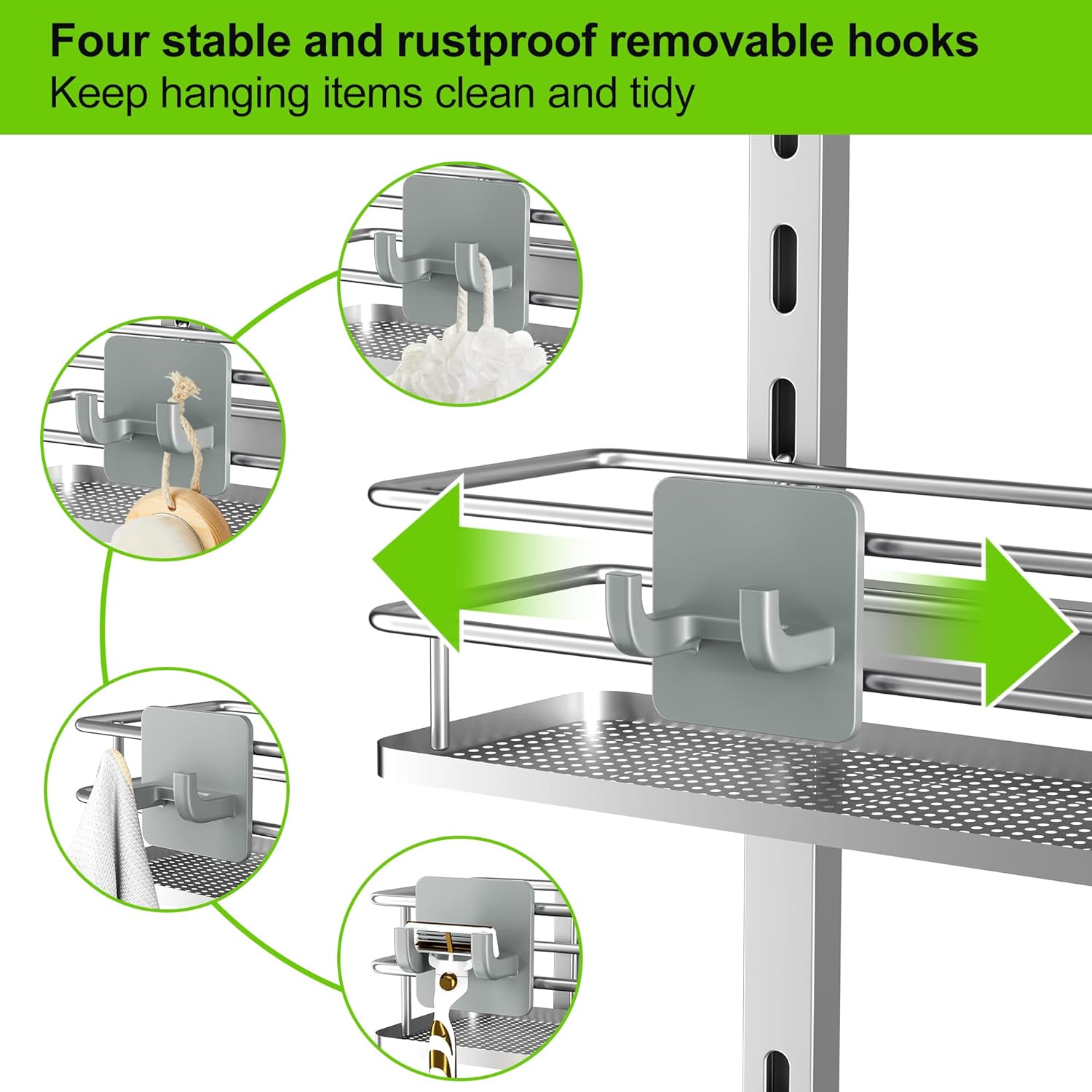 Four stable and rustproof removable hooks
Keep hanging items clean and tidy