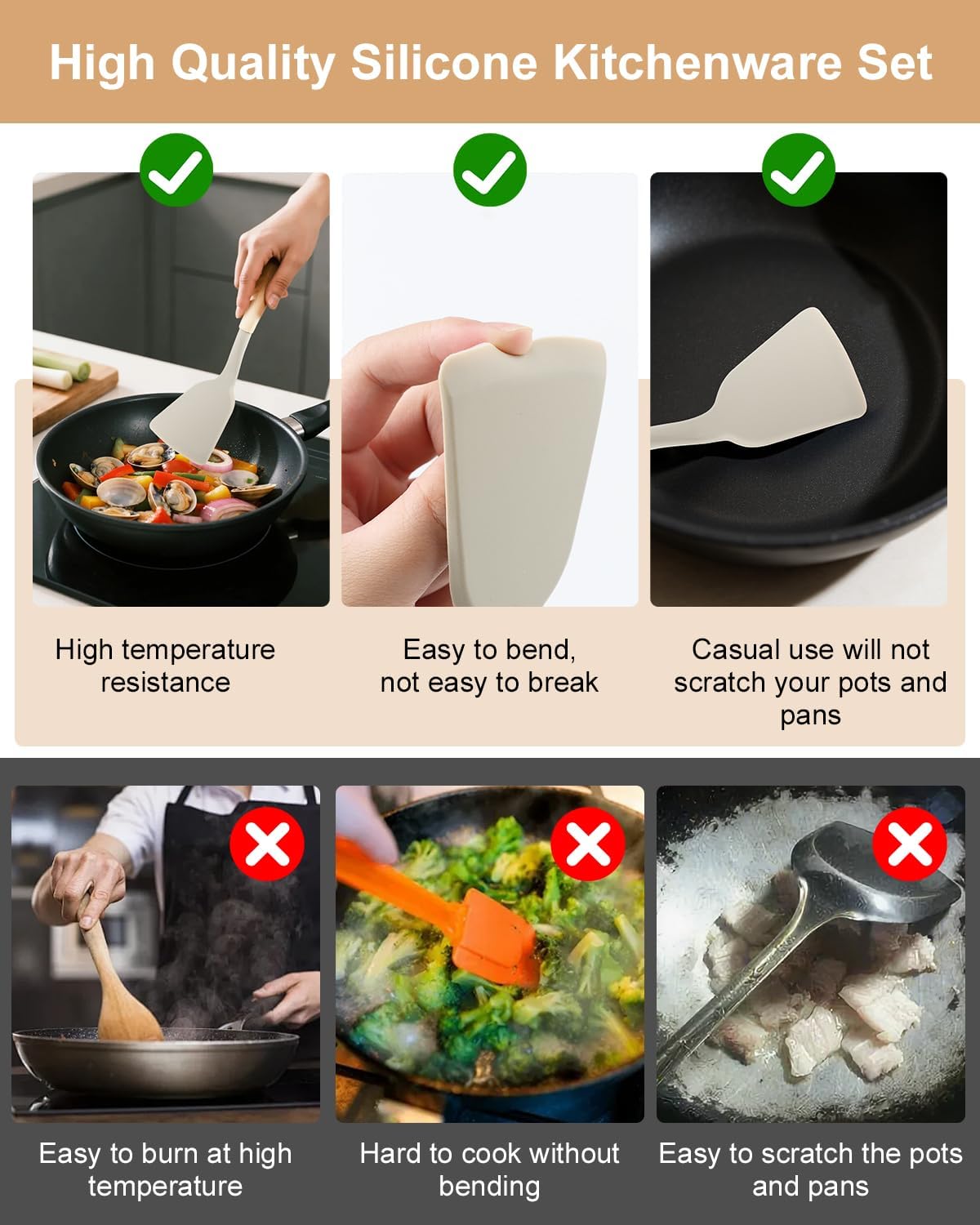 High Quality Silicone Kitchenware Set

High temperature resistance

Easy to bend, not easy to break

Casual use will not scratch your pots and pans

Easy to burn at high temperature

Hard to cook without bending

Easy to scratch the pots and pans