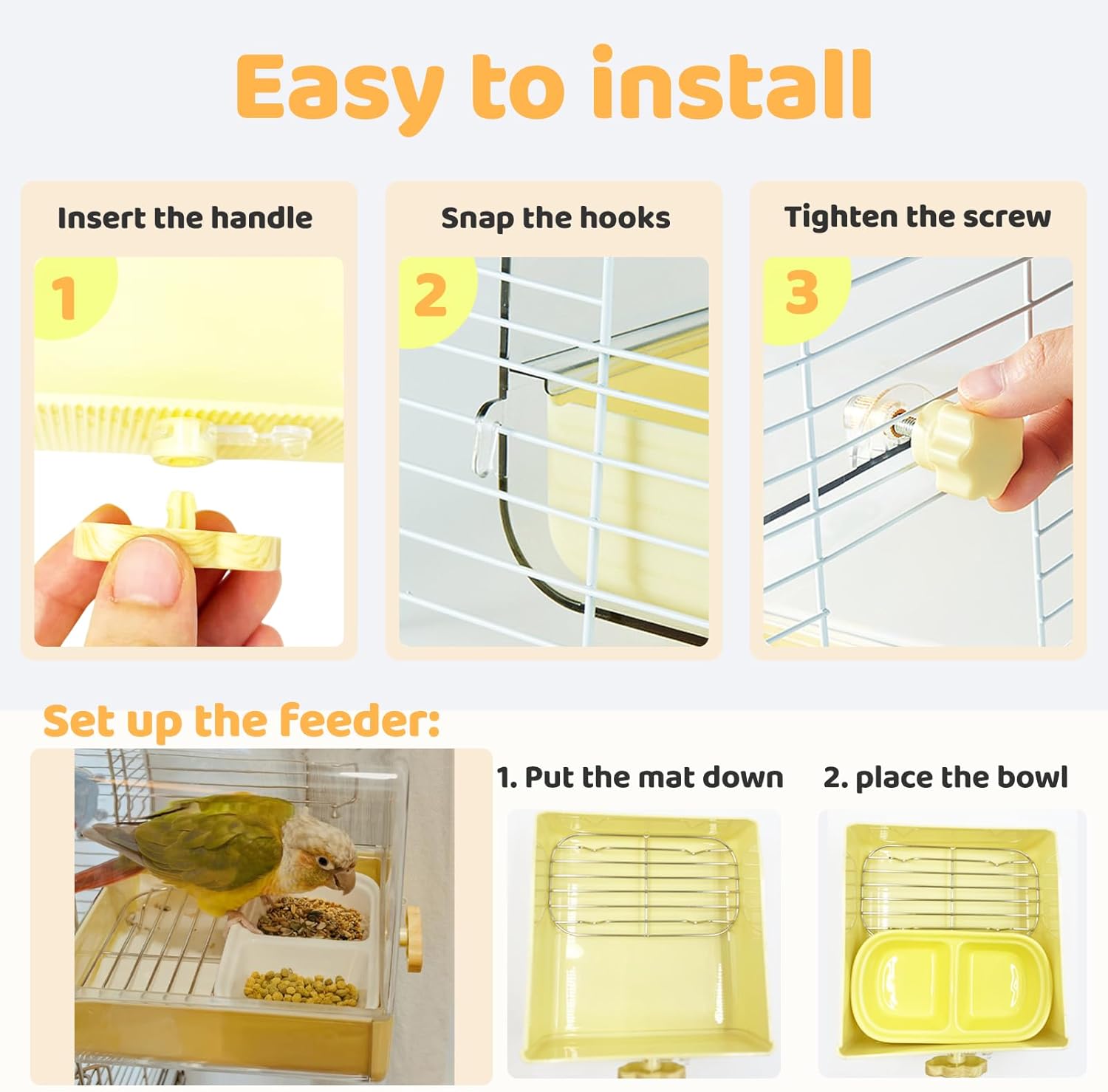 Easy to install

Insert the handle

1

Snap the hooks

2

Tighten the screw

3

Set up the feeder:

1. Put the mat down

2. place the bowl