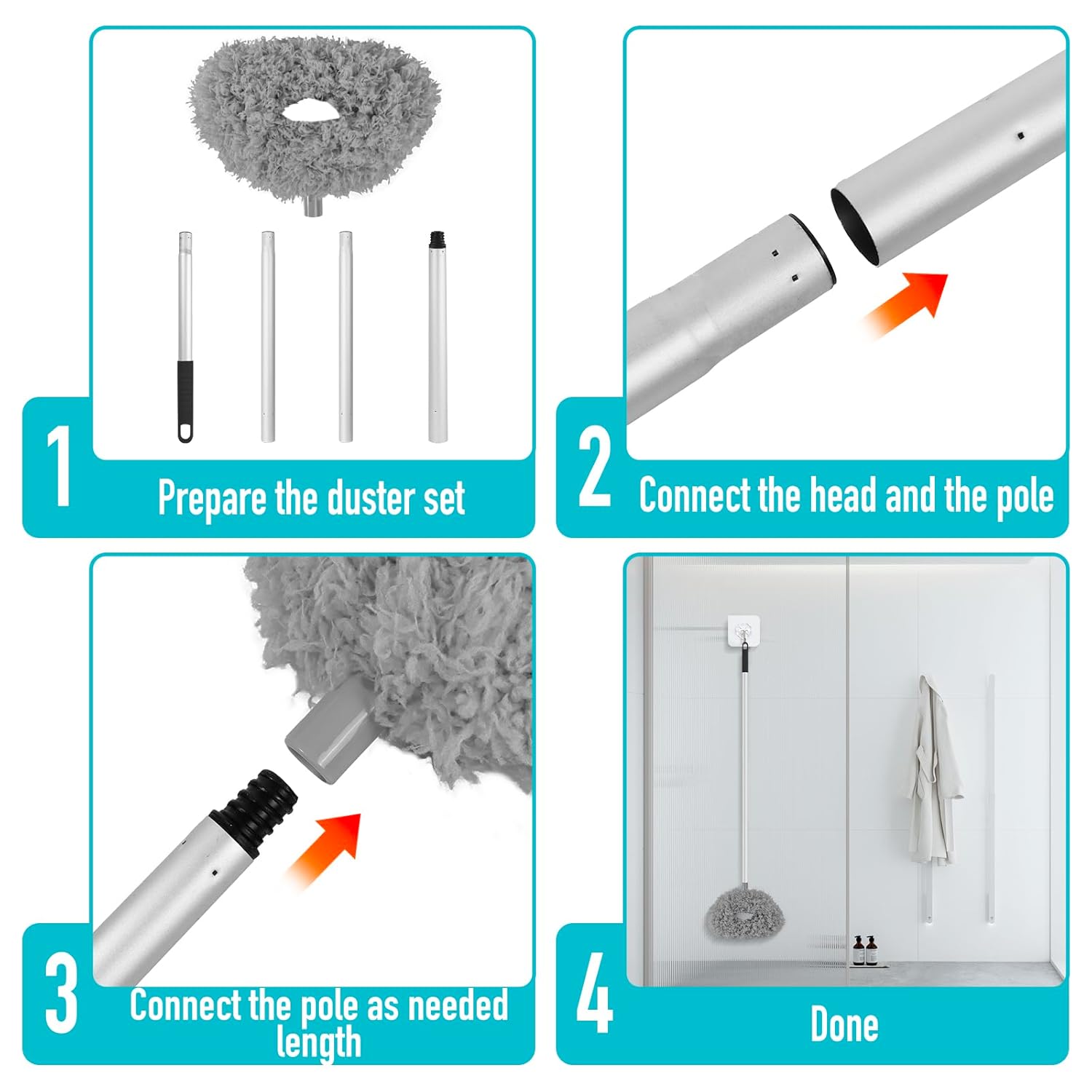 1
Prepare the duster set

2
Connect the head and the pole

3
Connect the pole as needed length

4
Done