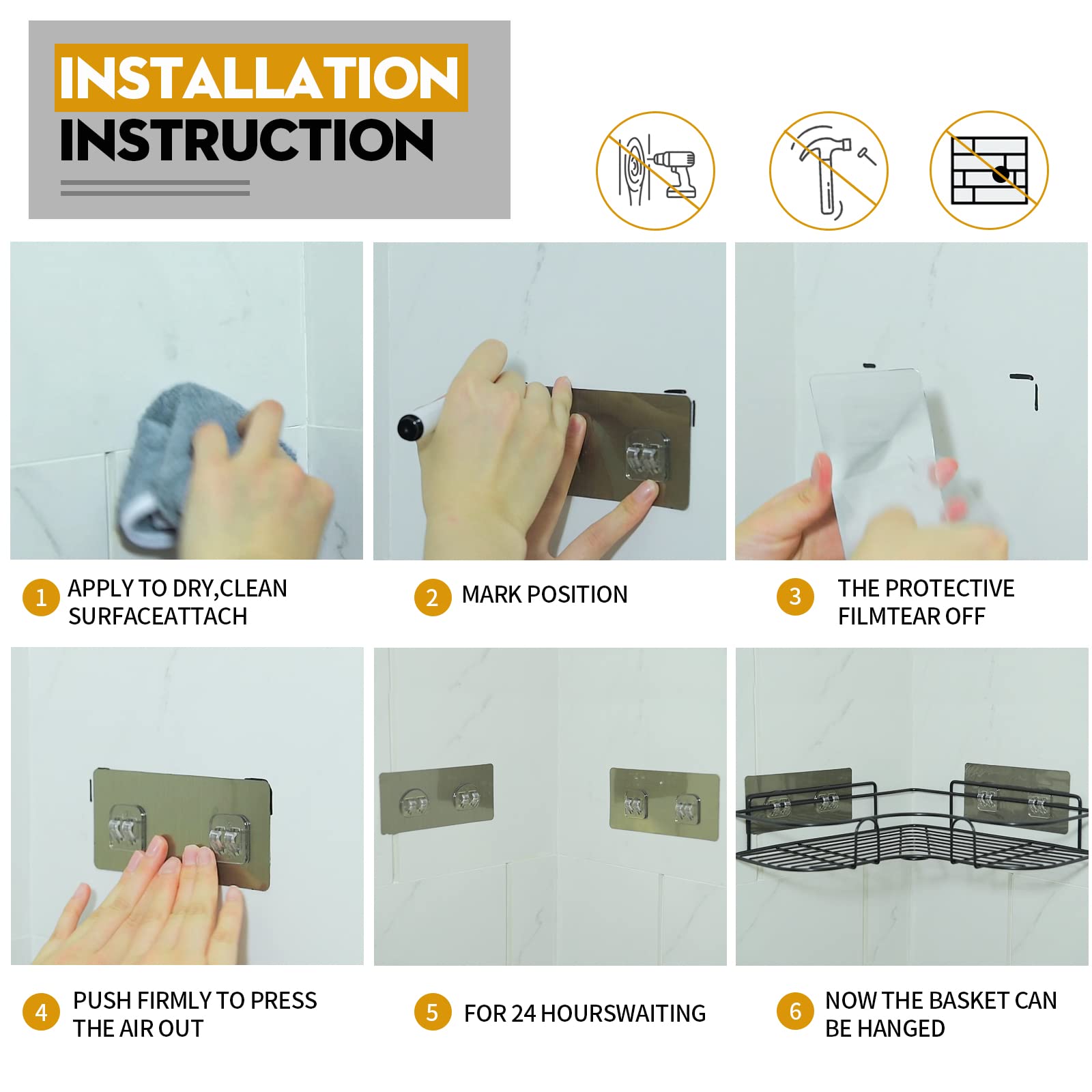 INSTALLATION
INSTRUCTION

1 APPLY TO DRY,CLEAN SURFACEATTACH

2 MARK POSITION

3 THE PROTECTIVE FILMTEAR OFF

4 PUSH FIRMLY TO PRESS THE AIR OUT

5 FOR 24 HOURSWAITING

6 NOW THE BASKET CAN BE HANGED