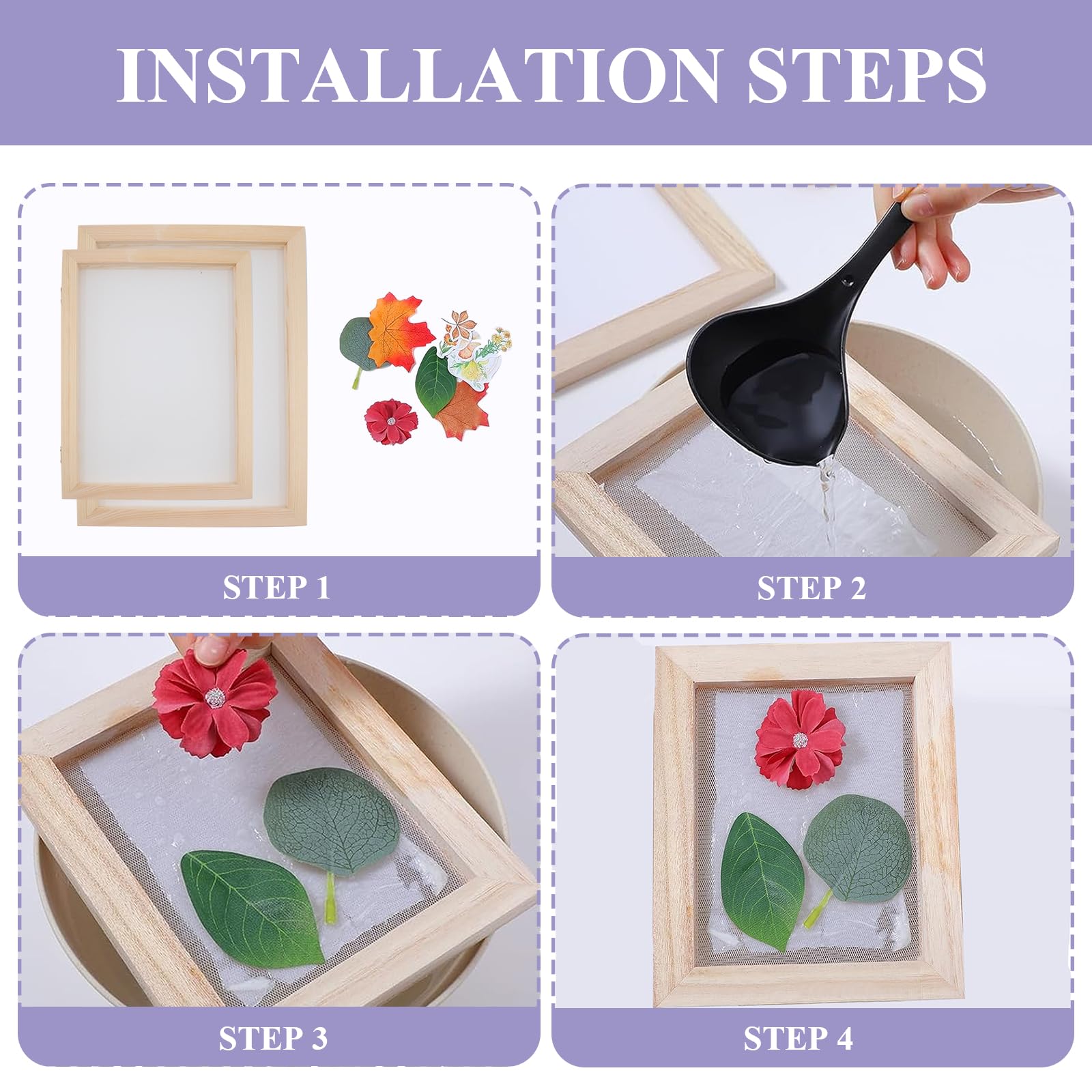 INSTALLATION STEPS

STEP 1

STEP 2

STEP 3

STEP 4