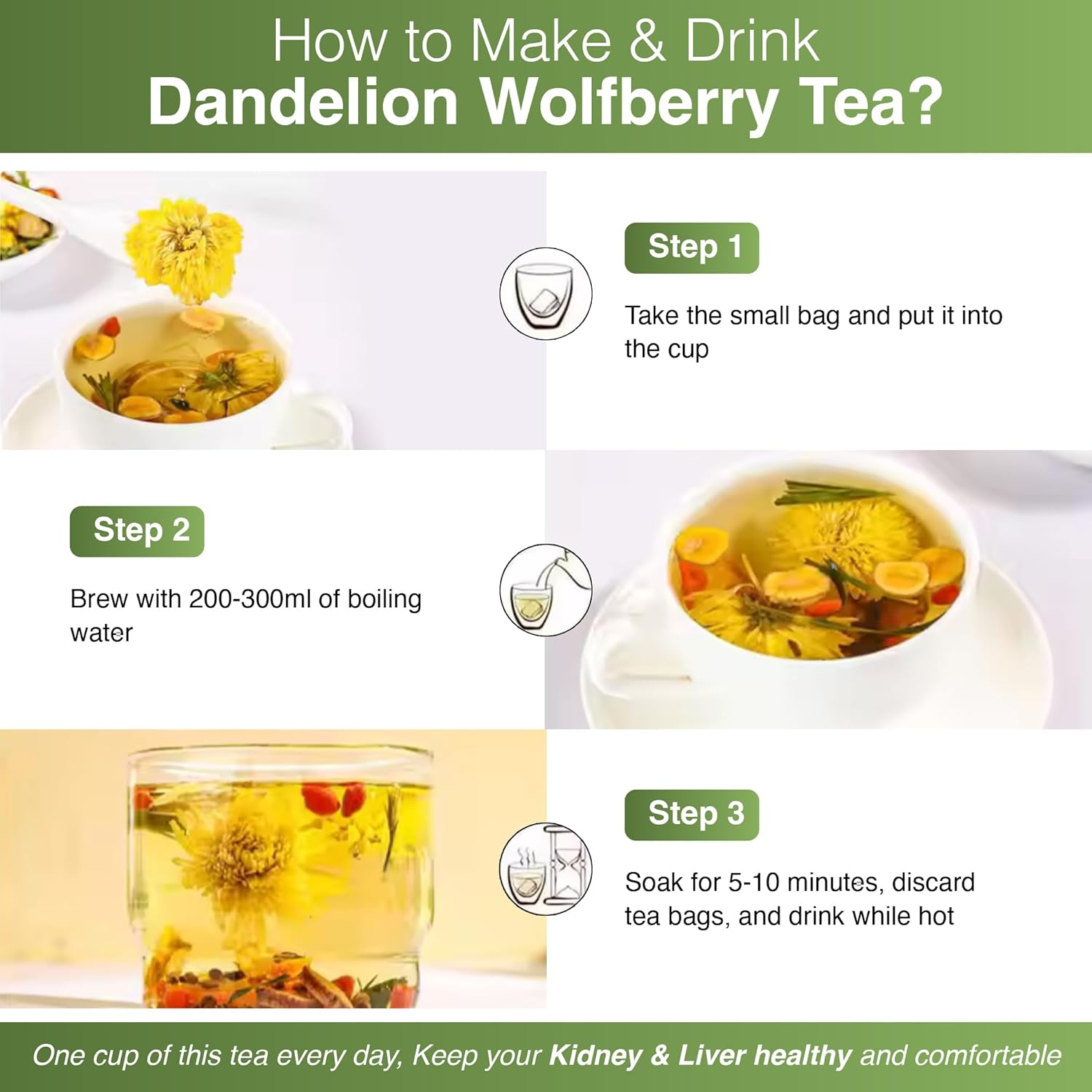 How to Make & Drink
Dandelion Wolfberry Tea?

Step 1

Take the small bag and put it into the cup

Step 2

Brew with 200-300ml of boiling water

Step 3

Soak for 5-10 minutes, discard tea bags, and drink while hot

One cup of this tea every day, Keep your Kidney & Liver healthy and comfortable