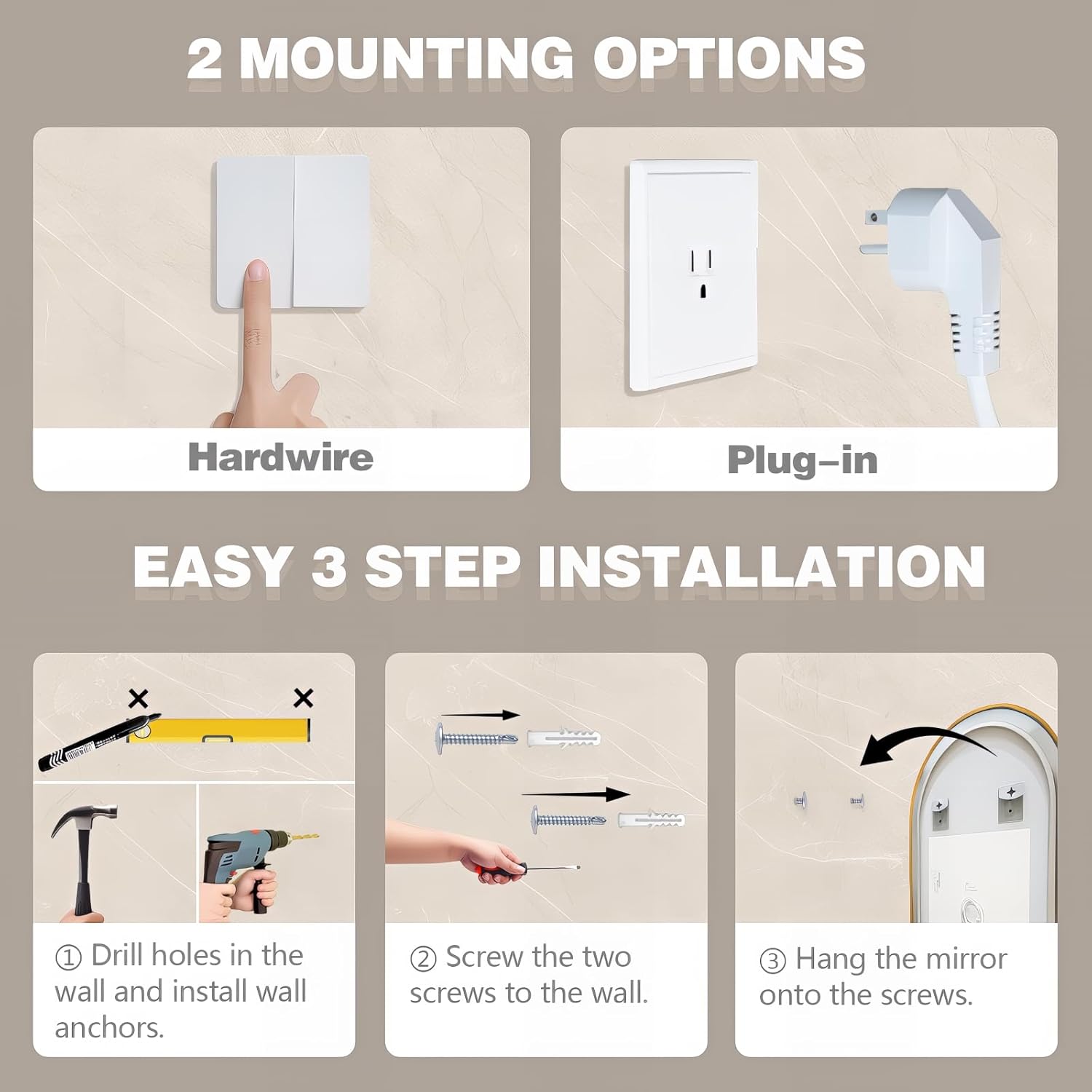 2 MOUNTING OPTIONS

Hardwire

Plug-in

EASY 3 STEP INSTALLATION

① Drill holes in the wall and install wall anchors.

② Screw the two screws to the wall.

③ Hang the mirror onto the screws.