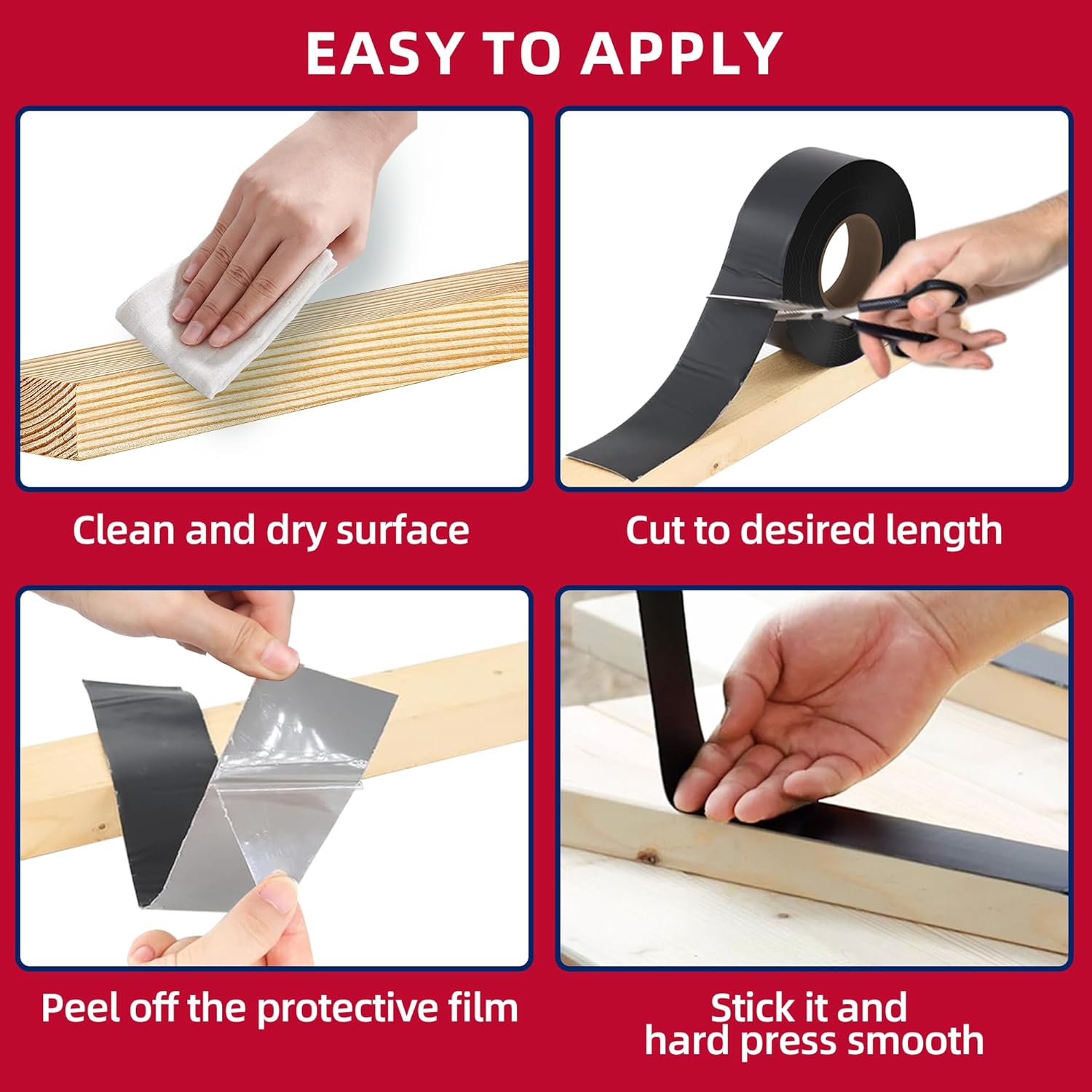 EASY TO APPLY

Clean and dry surface

Cut to desired length

Peel off the protective film

Stick it and hard press smooth