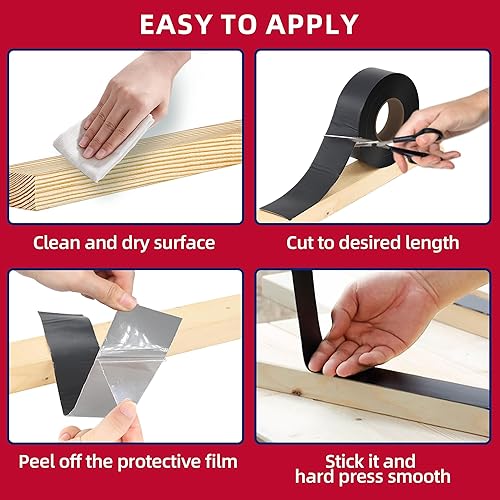 EASY TO APPLY

Clean and dry surface

Cut to desired length

Peel off the protective film

Stick it and hard press smooth