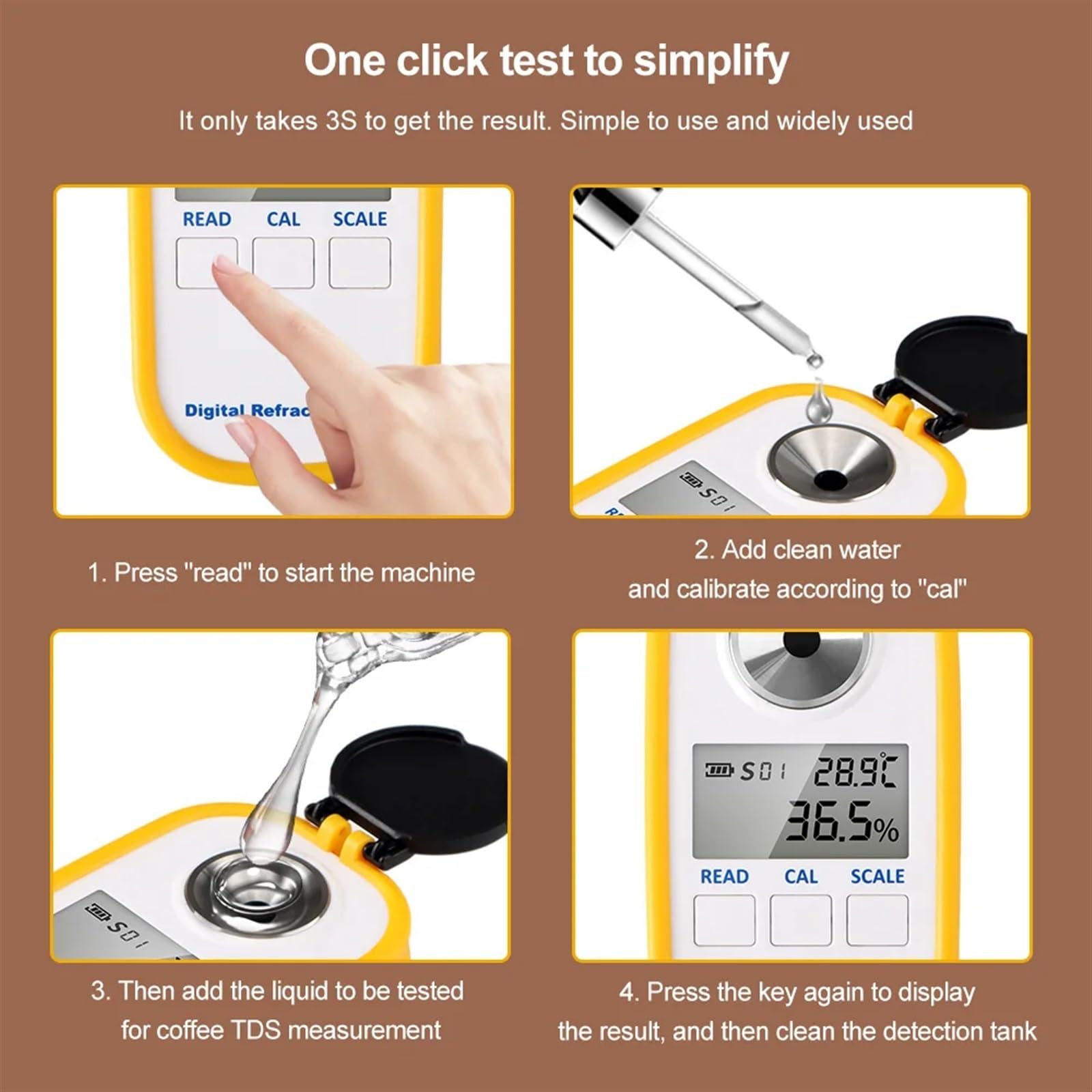 One click test to simplify

It only takes 3S to get the result. Simple to use and widely used

READ CAL SCALE

Digital Refrac

S01

1. Press "read" to start the machine

2. Add clean water and calibrate according to "cal"

S01

S01 28.9℃

36.5%

READ CAL SCALE

3. Then add the liquid to be tested for coffee TDS measurement

4. Press the key again to display the result, and then clean the detection tank