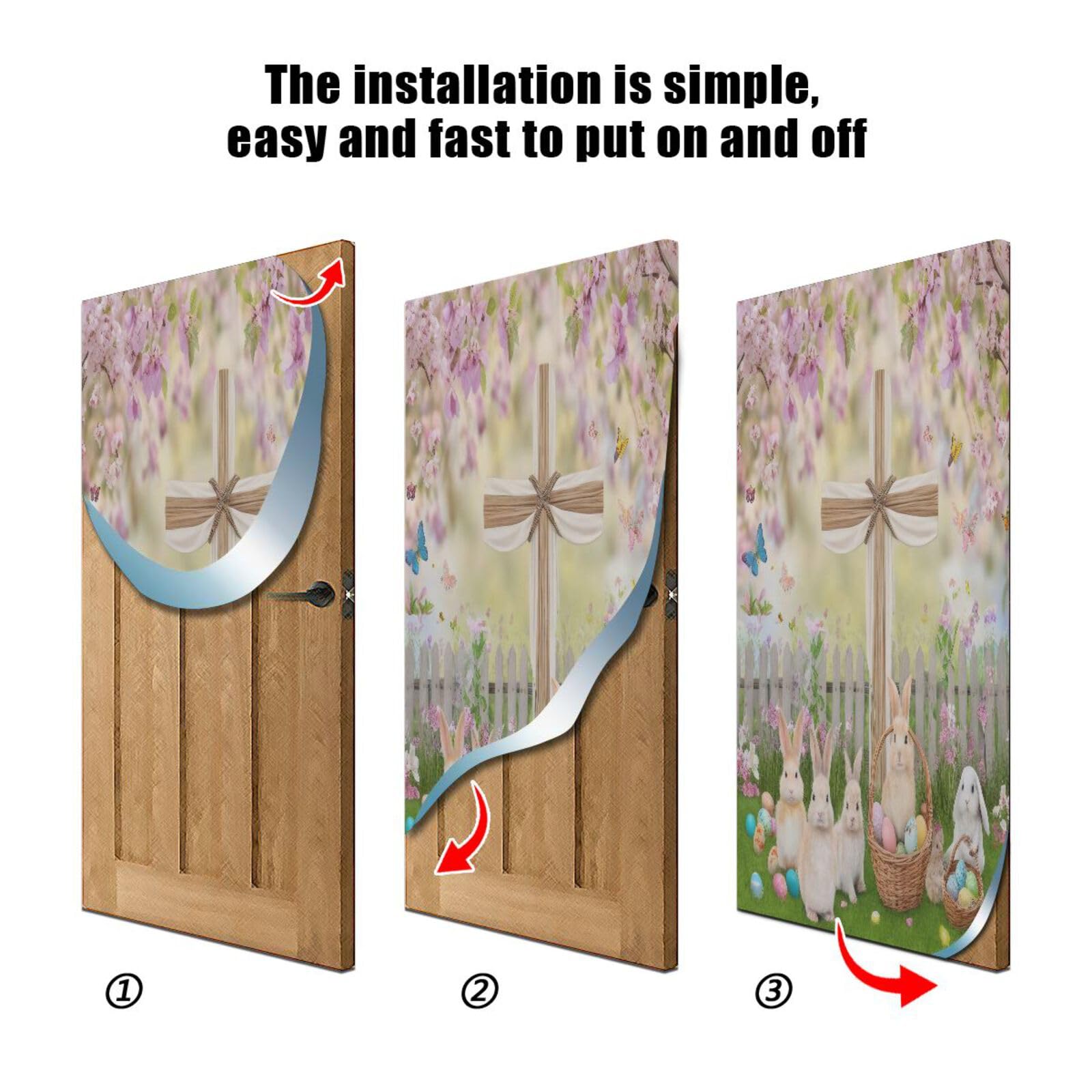 The installation is simple, easy and fast to put on and off

①

②

③