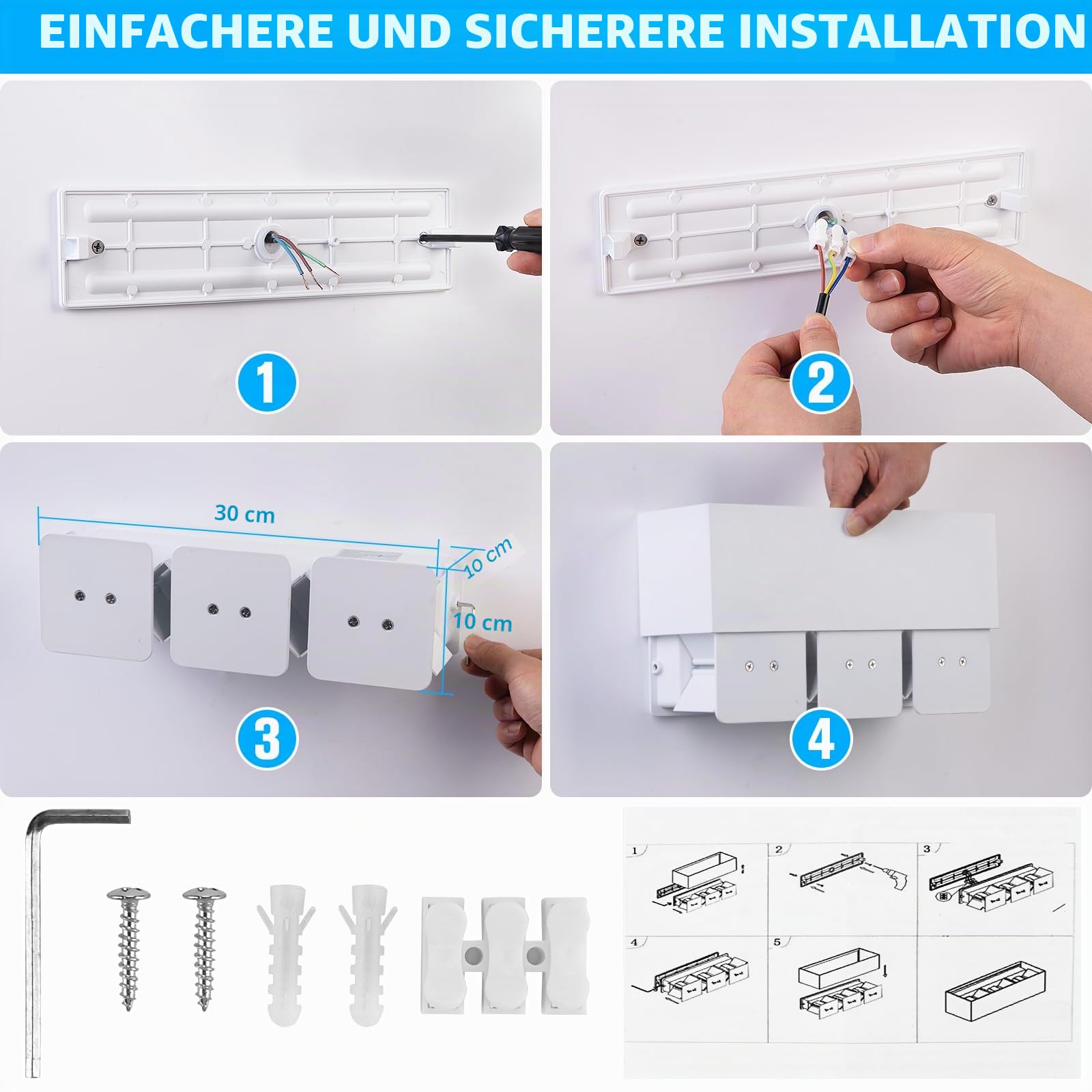 EINFACHERE UND SICHERERE INSTALLATION

1

2

30 cm

10 cm

10 cm

3

4

1

2

3

4

5