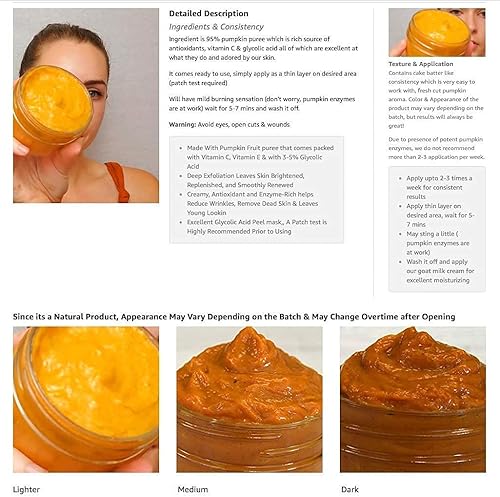 Detailed Description

Ingredients & Consistency

Ingredient is 95% pumpkin puree which is rich source of antioxidants, vitamin C & glycolic acid all of which are excellent at what they do and adored by our skin.

It comes ready to use, simply apply as a thin layer on desired area (patch test required)

Will have mild burning sensation (don't worry, pumpkin enzymes are at work) wait for 5-7 mins and wash it off.

Warning: Avoid eyes, open cuts & wounds

- Made With Pumpkin Fruit puree that comes packed with Vitamin C, Vitamin E & with 3-5% Glycolic Acid
- Deep Exfoliation Leaves Skin Brightened, Replenished, and Smoothly Renewed
- Creamy, Antioxidant and Enzyme-Rich helps Reduce Wrinkles, Remove Dead Skin & Leaves Young Lookin
- Excellent Glycolic Acid Peel mask., A Patch test is Highly Recommended Prior to Using

Texture & Application

Contains cake batter like consistency which is very easy to work with, fresh cut pumpkin aroma. Color & Appearance of the product may vary depending on the batch, but results will always be great!

Due to presence of potent pumpkin enzymes, we do not recommend more than 2-3 application per week.

- Apply upto 2-3 times a week for consistent results
- Apply thin layer on desired area, wait for 5-7 mins
- May sting a little ( pumpkin enzymes are at work)
- Wash it off and apply our goat milk cream for excellent moisturizing

Since its a Natural Product, Appearance May Vary Depending on the Batch & May Change Overtime after Opening

Lighter

Medium

Dark