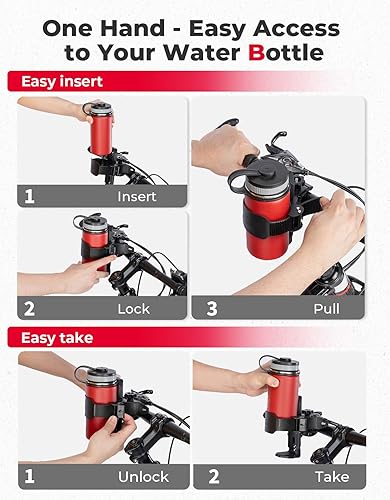 One Hand - Easy Access to Your Water Bottle

Easy insert

1 Insert

2 Lock

3 Pull

Easy take

1 Unlock

2 Take