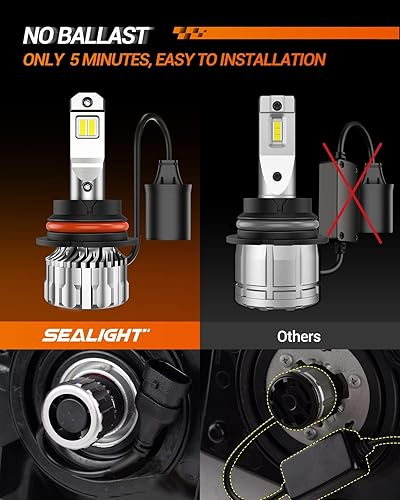 NO BALLAST
ONLY 5 MINUTES, EASY TO INSTALLATION

SEALIGHT

Others