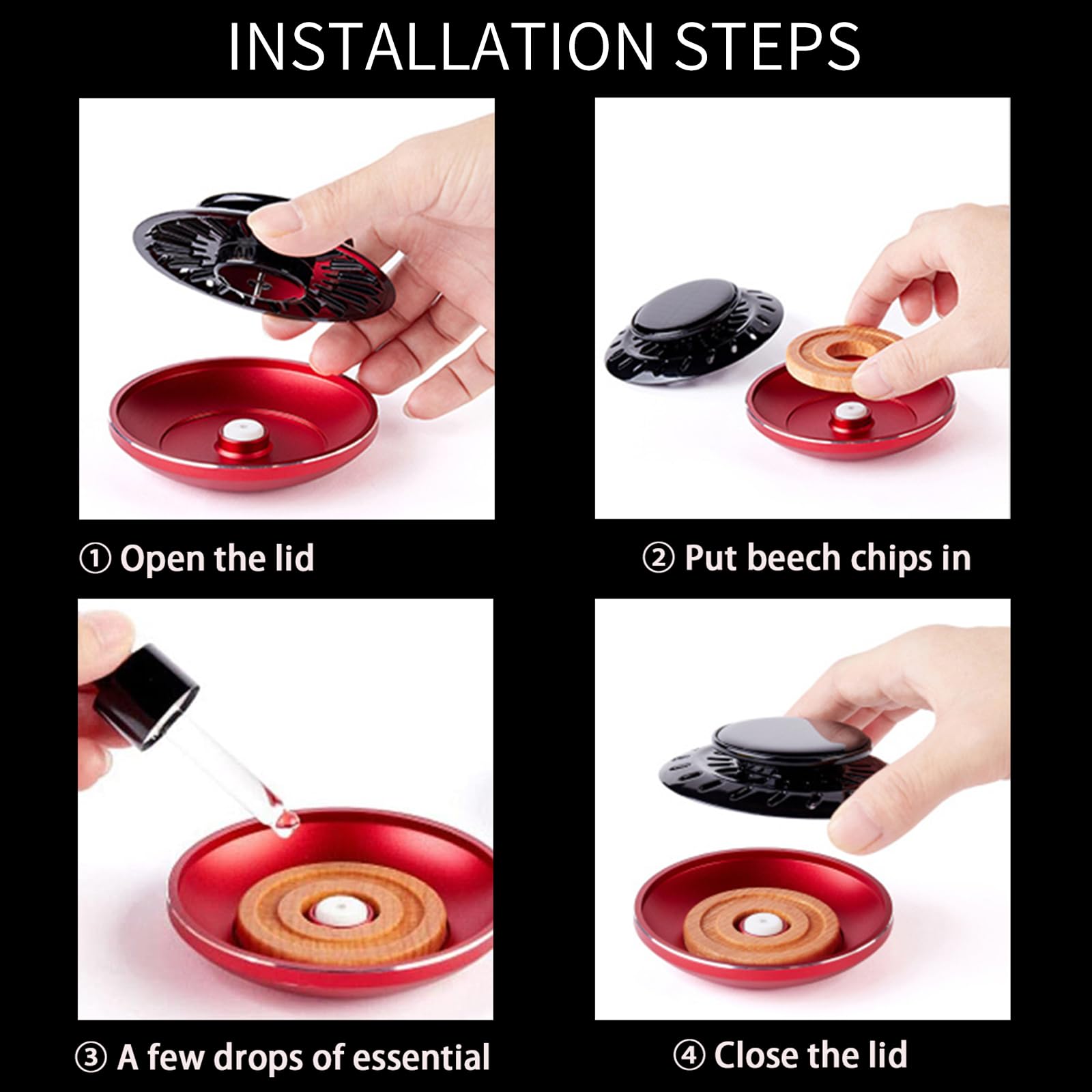 INSTALLATION STEPS

① Open the lid

② Put beech chips in

③ A few drops of essential

④ Close the lid