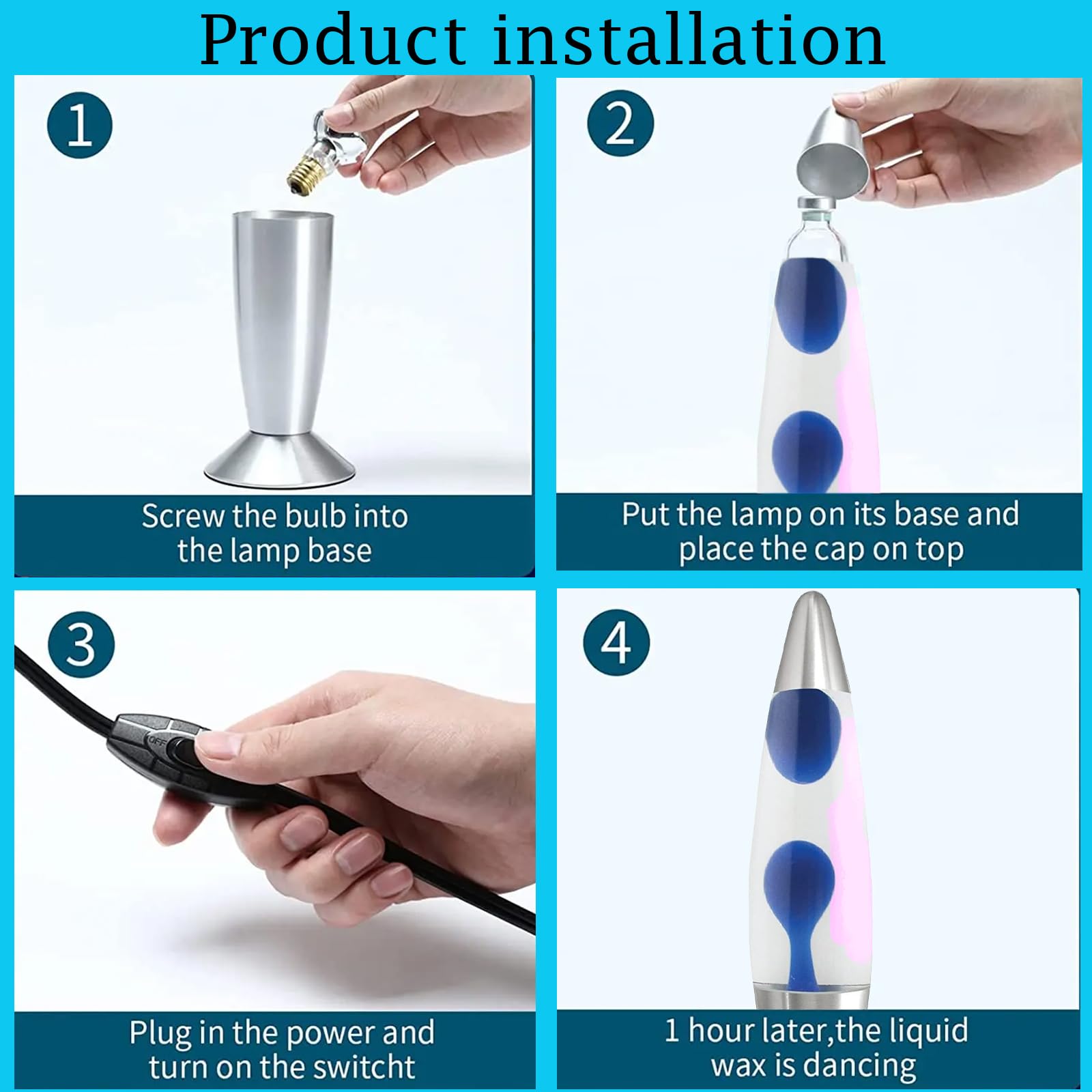 Product installation

1

Screw the bulb into the lamp base

2

Put the lamp on its base and place the cap on top

3

OFF

Plug in the power and turn on the switcht

4

1 hour later,the liquid wax is dancing