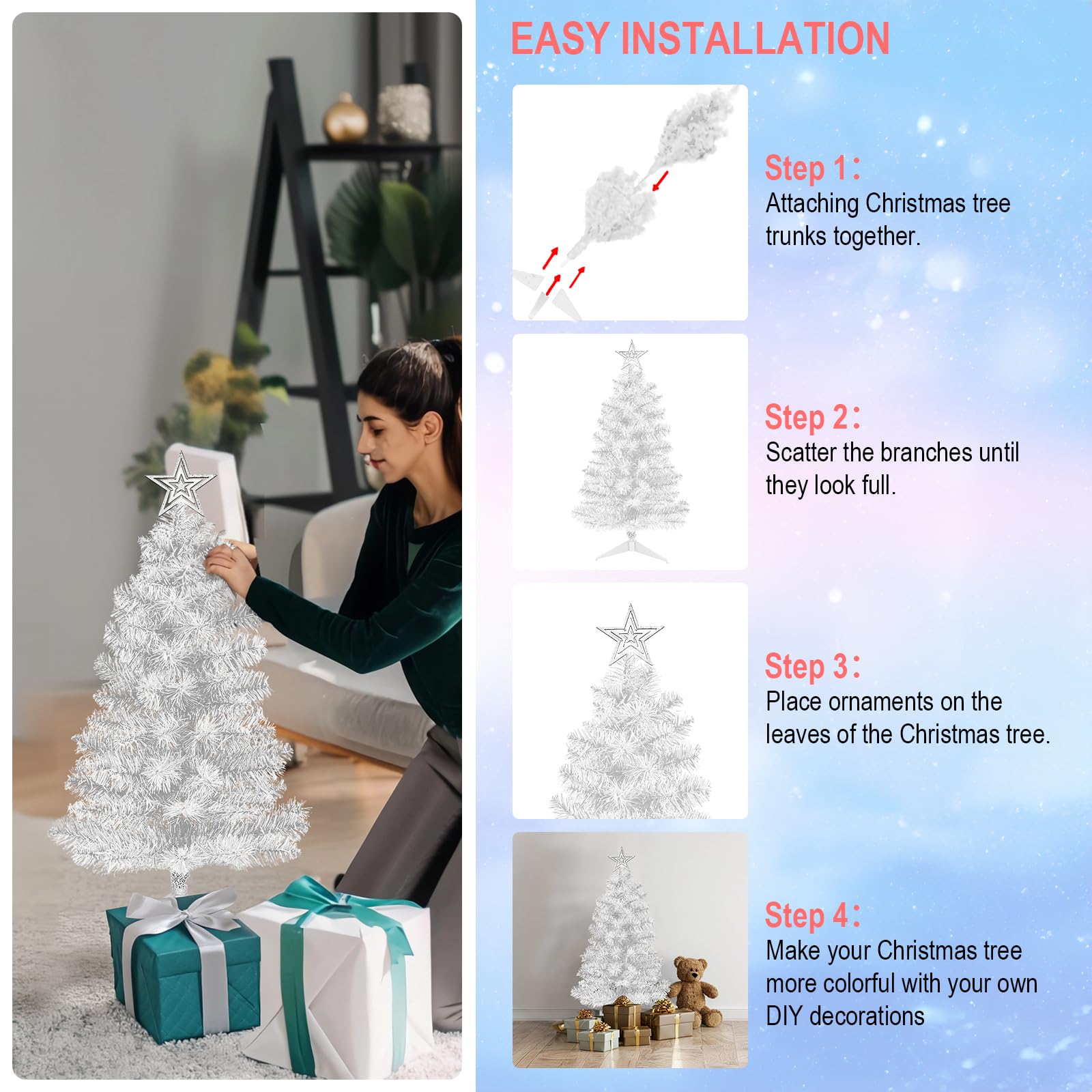 EASY INSTALLATION

Step 1:
Attaching Christmas tree trunks together.

Step 2:
Scatter the branches until they look full.

Step 3:
Place ornaments on the leaves of the Christmas tree.

Step 4:
Make your Christmas tree more colorful with your own DIY decorations