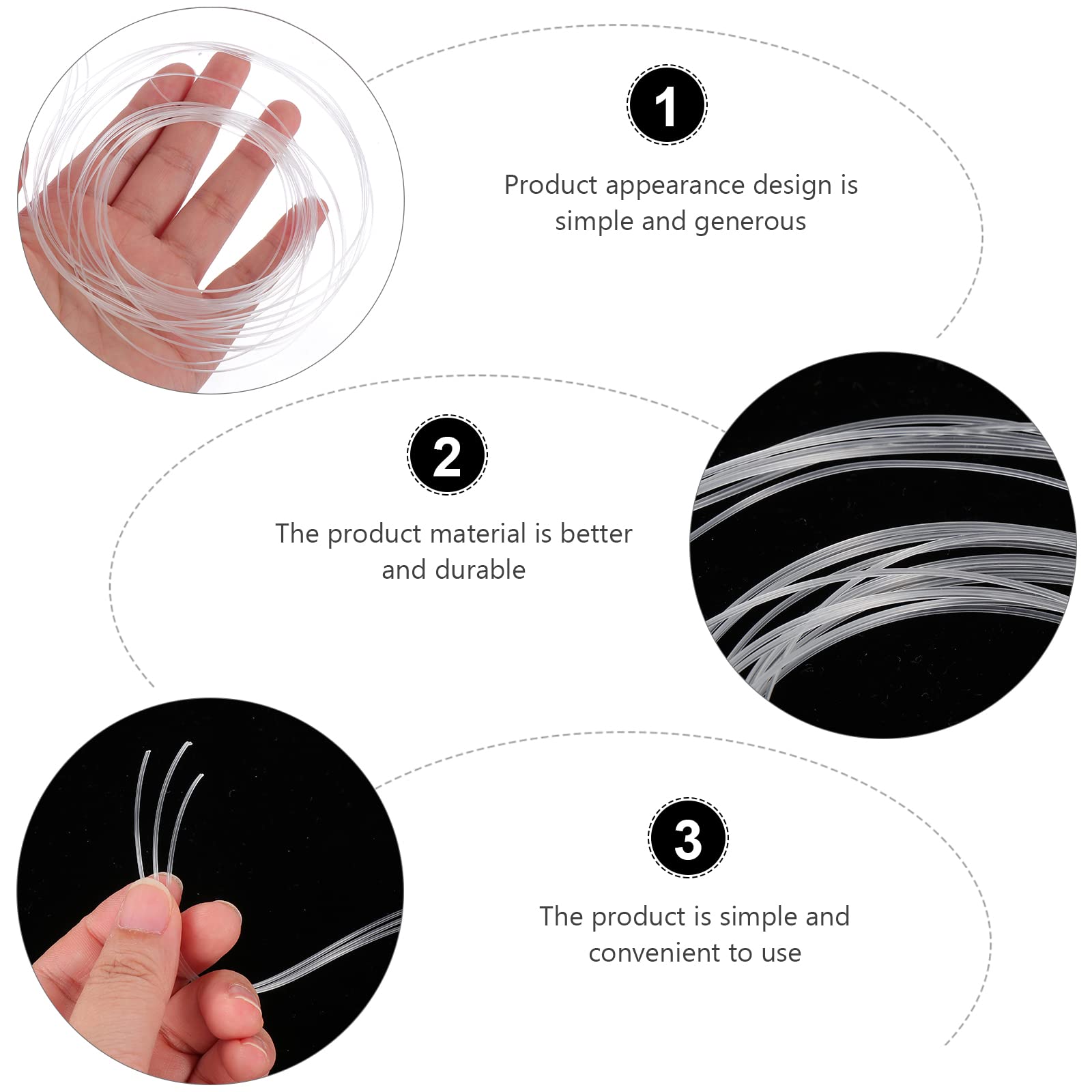 1

Product appearance design is simple and generous

2

The product material is better and durable

3

The product is simple and convenient to use