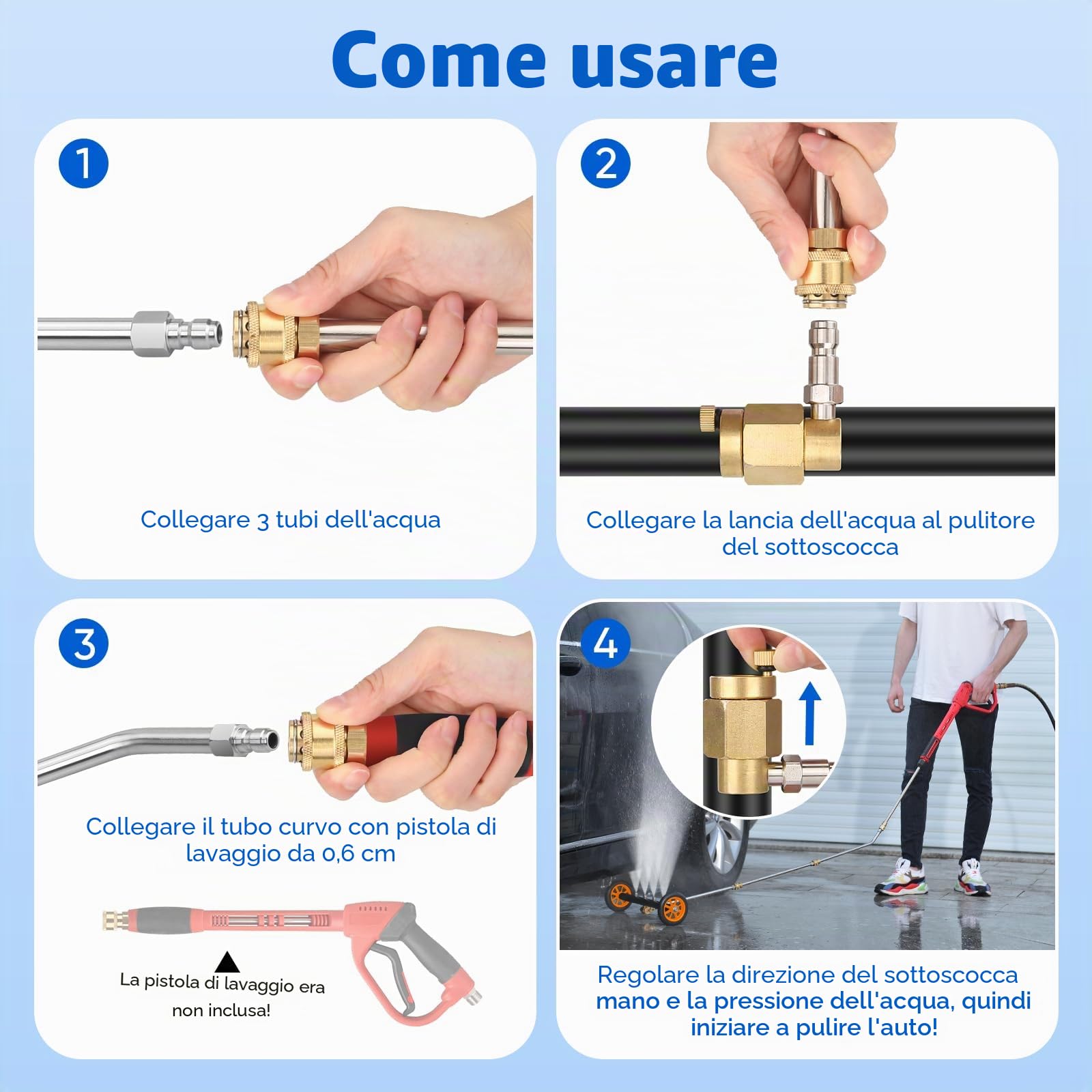 Come usare

1

Collegare 3 tubi dell'acqua

2

Collegare la lancia dell'acqua al pulitore del sottoscocca

3

Collegare il tubo curvo con pistola di lavaggio da 0,6 cm

La pistola di lavaggio era non inclusa!

4

Regolare la direzione del sottoscocca mano e la pressione dell'acqua, quindi iniziare a pulire l'auto!