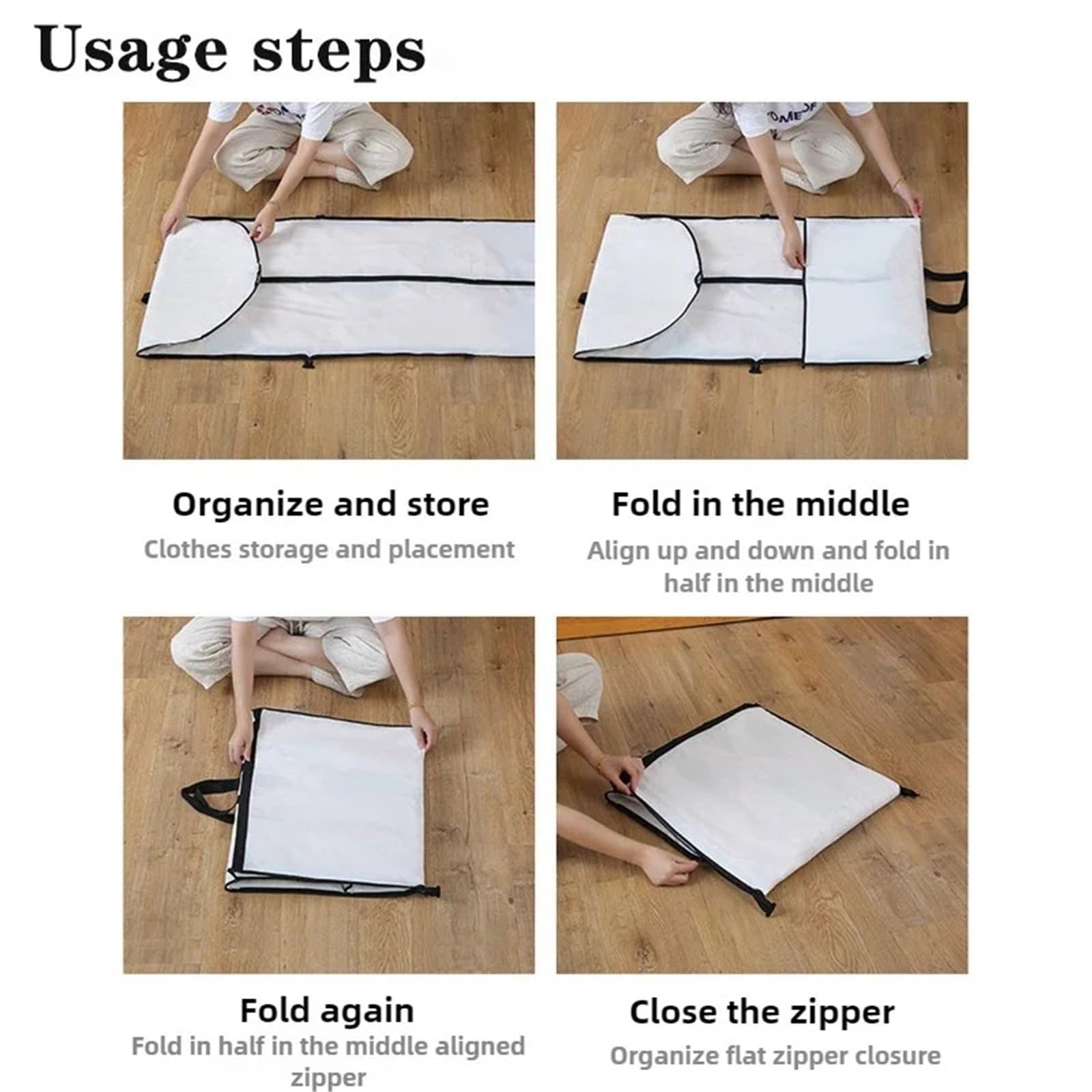 Usage steps

Organize and store
Clothes storage and placement

Fold in the middle
Align up and down and fold in half in the middle

Fold again
Fold in half in the middle aligned zipper

Close the zipper
Organize flat zipper closure