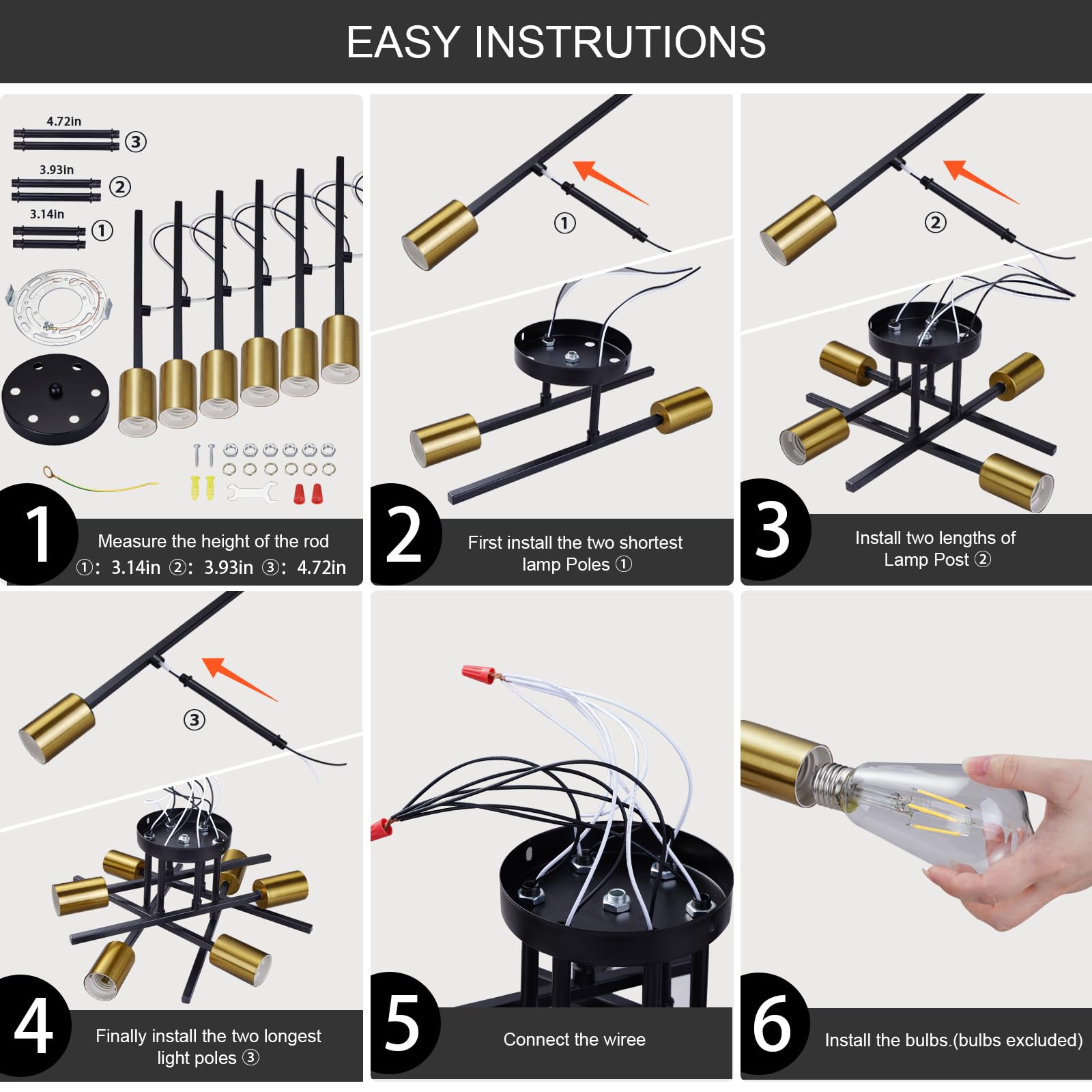 EASY INSTRUTIONS

4.72in
③
3.93in
②
3.14in
①

1
Measure the height of the rod
①: 3.14in ②: 3.93in ③: 4.72in

①

2
First install the two shortest lamp Poles ①

②

3
Install two lengths of Lamp Post ②

③

4
Finally install the two longest light poles ③

5
Connect the wiree

6
Install the bulbs.(bulbs excluded)