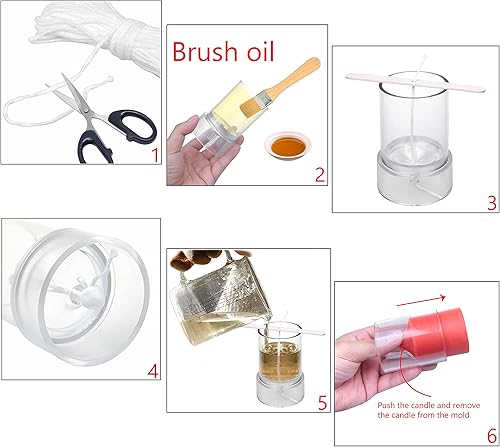 1

Brush oil

2

3

4

5

Push the candle and remove the candle from the mold

6