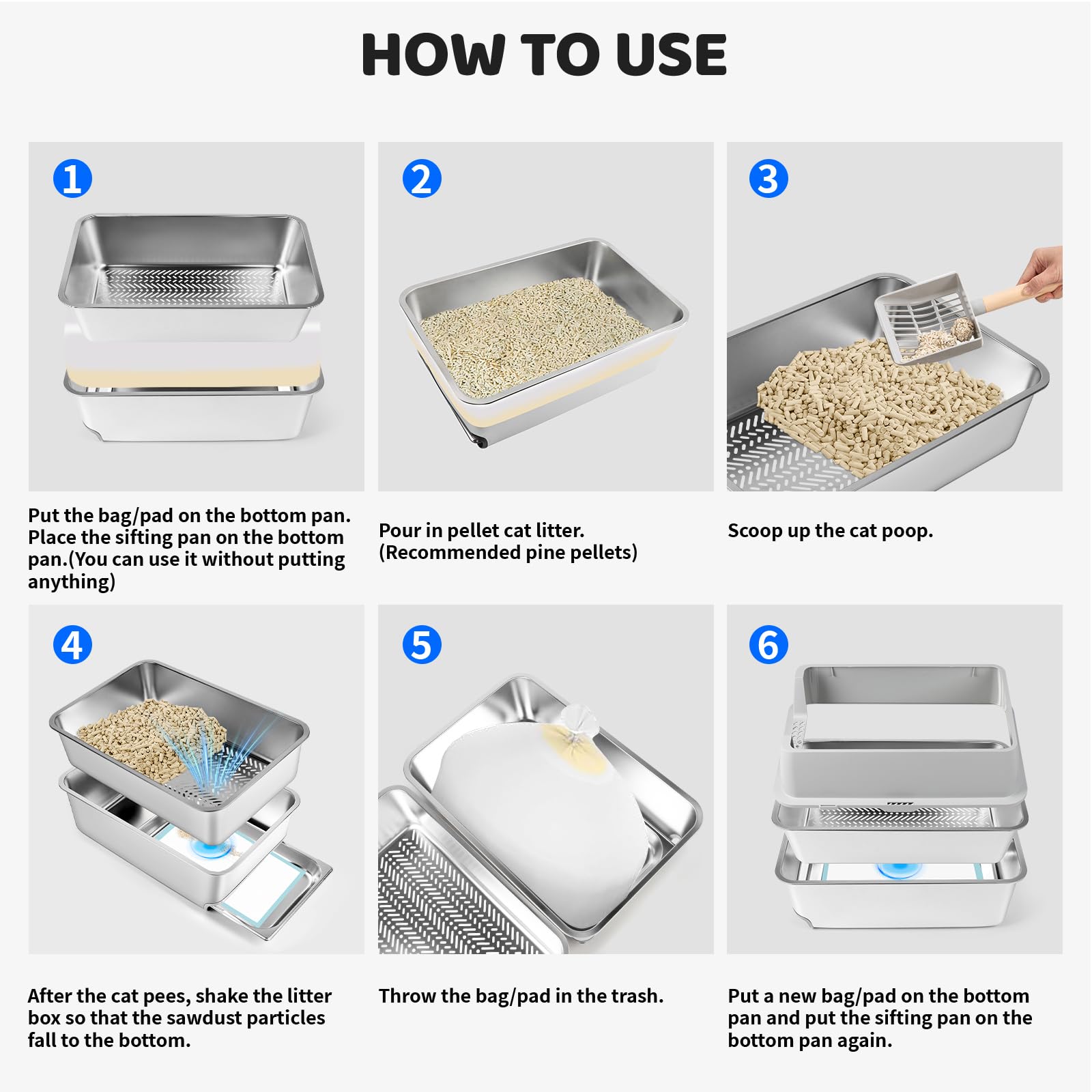 HOW TO USE

1

Put the bag/pad on the bottom pan. Place the sifting pan on the bottom pan.(You can use it without putting anything)

2

Pour in pellet cat litter. (Recommended pine pellets)

3

Scoop up the cat poop.

4

After the cat pees, shake the litter box so that the sawdust particles fall to the bottom.

5

Throw the bag/pad in the trash.

6

Put a new bag/pad on the bottom pan and put the sifting pan on the bottom pan again.