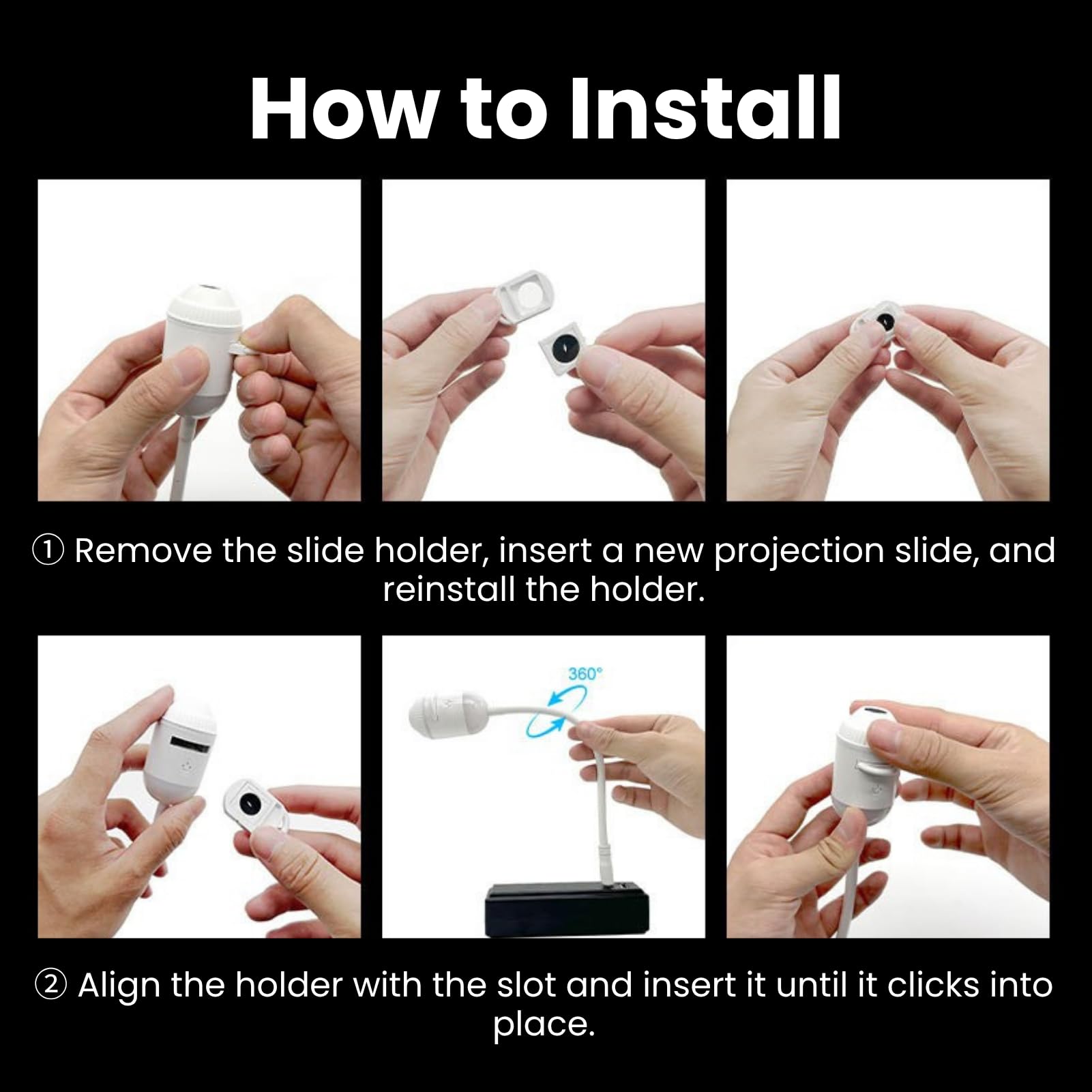 How to Install

① Remove the slide holder, insert a new projection slide, and reinstall the holder.

360°

② Align the holder with the slot and insert it until it clicks into place.