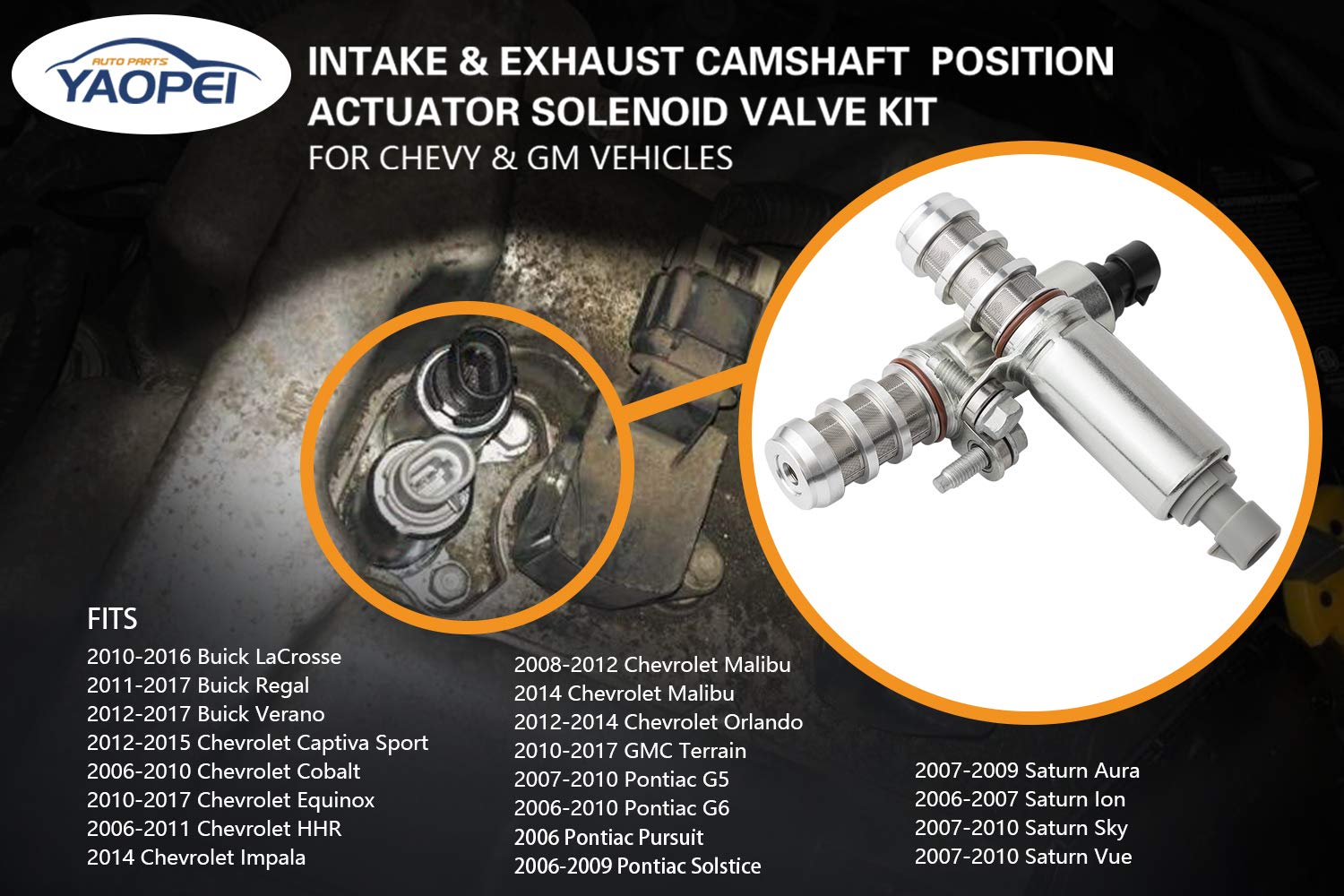 AUTO PARTS
YAOPEI

INTAKE & EXHAUST CAMSHAFT POSITION ACTUATOR SOLENOID VALVE KIT
FOR CHEVY & GM VEHICLES

FITS
2010-2016 Buick LaCrosse
2011-2017 Buick Regal
2012-2017 Buick Verano
2012-2015 Chevrolet Captiva Sport
2006-2010 Chevrolet Cobalt
2010-2017 Chevrolet Equinox
2006-2011 Chevrolet HHR
2014 Chevrolet Impala

2008-2012 Chevrolet Malibu
2014 Chevrolet Malibu
2012-2014 Chevrolet Orlando
2010-2017 GMC Terrain
2007-2010 Pontiac G5
2006-2010 Pontiac G6
2006 Pontiac Pursuit
2006-2009 Pontiac Solstice

2007-2009 Saturn Aura
2006-2007 Saturn Ion
2007-2010 Saturn Sky
2007-2010 Saturn Vue