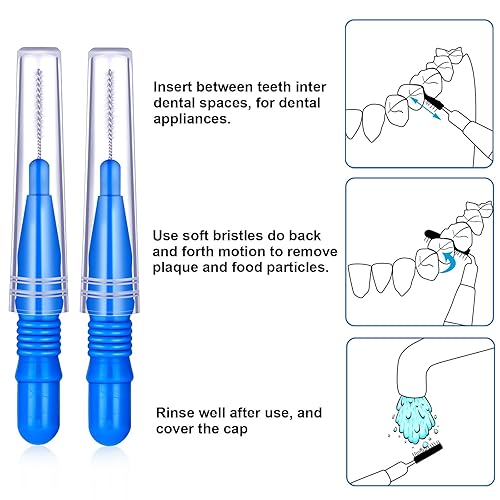 Insert between teeth inter dental spaces, for dental appliances.

Use soft bristles do back and forth motion to remove plaque and food particles.

Rinse well after use, and cover the cap