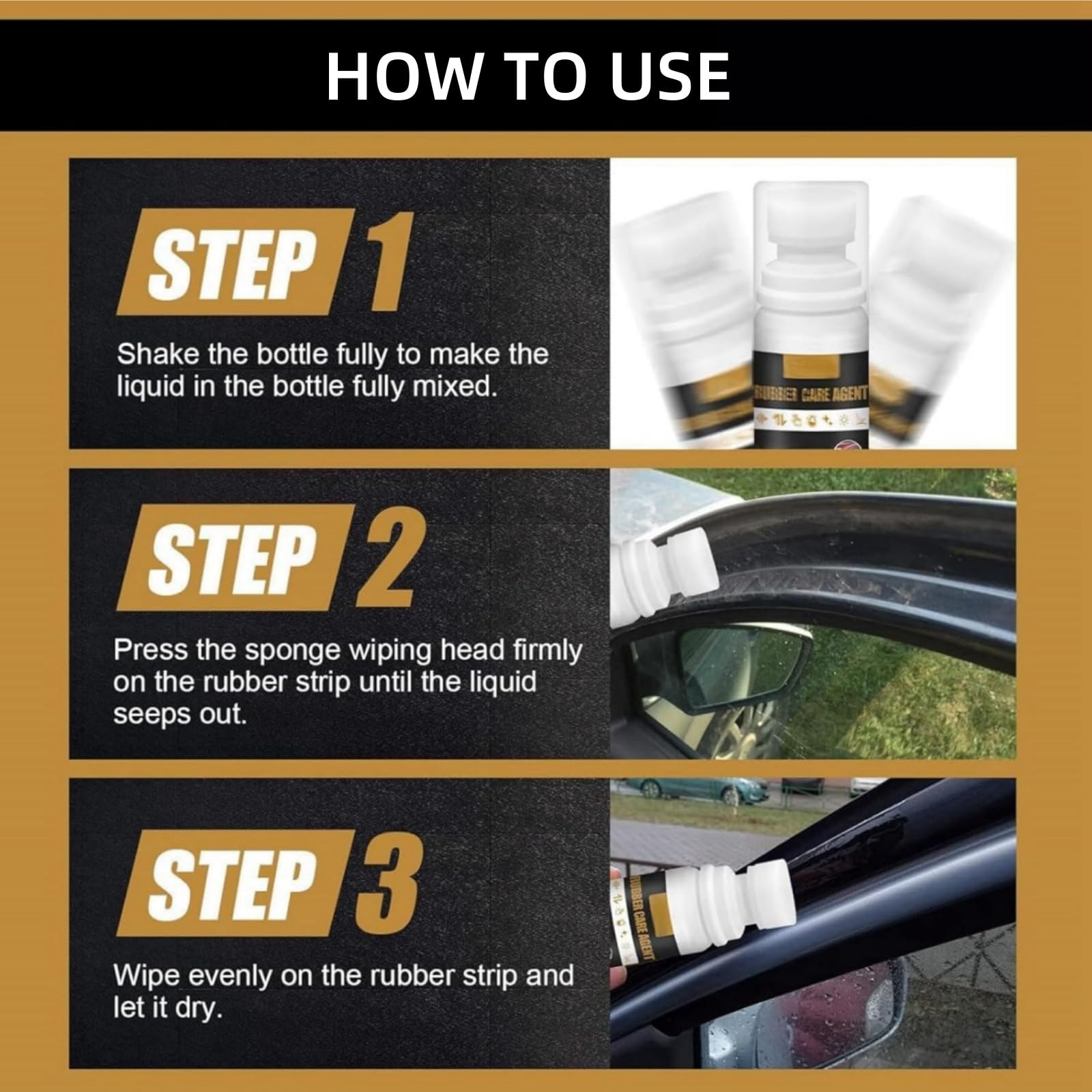 HOW TO USE

STEP 1

Shake the bottle fully to make the liquid in the bottle fully mixed.

RUBBER CARE AGENT

STEP 2

Press the sponge wiping head firmly on the rubber strip until the liquid seeps out.

STEP 3

Wipe evenly on the rubber strip and let it dry.

RUBBER CARE AGENT