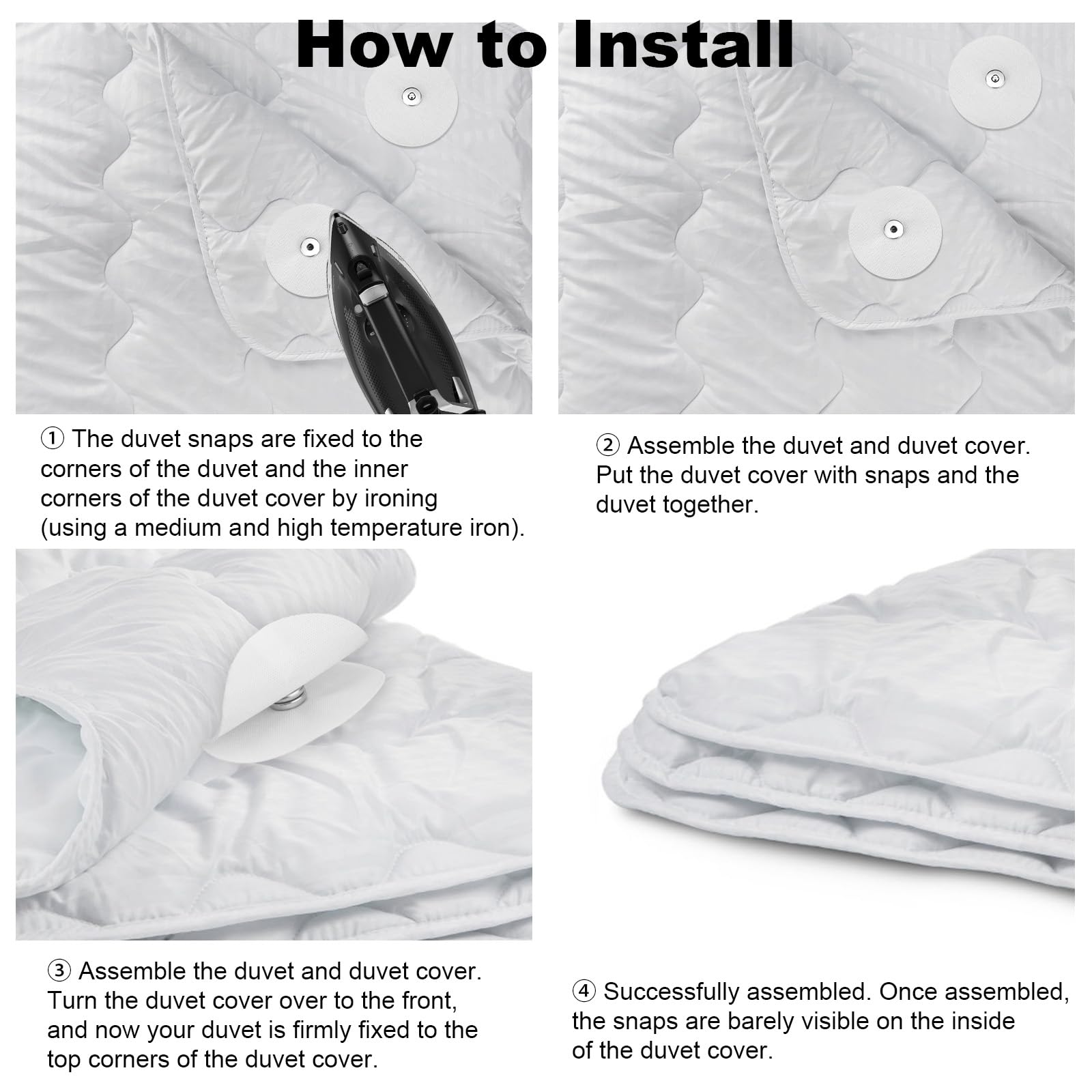 How to Install

① The duvet snaps are fixed to the corners of the duvet and the inner corners of the duvet cover by ironing (using a medium and high temperature iron).

② Assemble the duvet and duvet cover. Put the duvet cover with snaps and the duvet together.

③ Assemble the duvet and duvet cover. Turn the duvet cover over to the front, and now your duvet is firmly fixed to the top corners of the duvet cover.

④ Successfully assembled. Once assembled, the snaps are barely visible on the inside of the duvet cover.