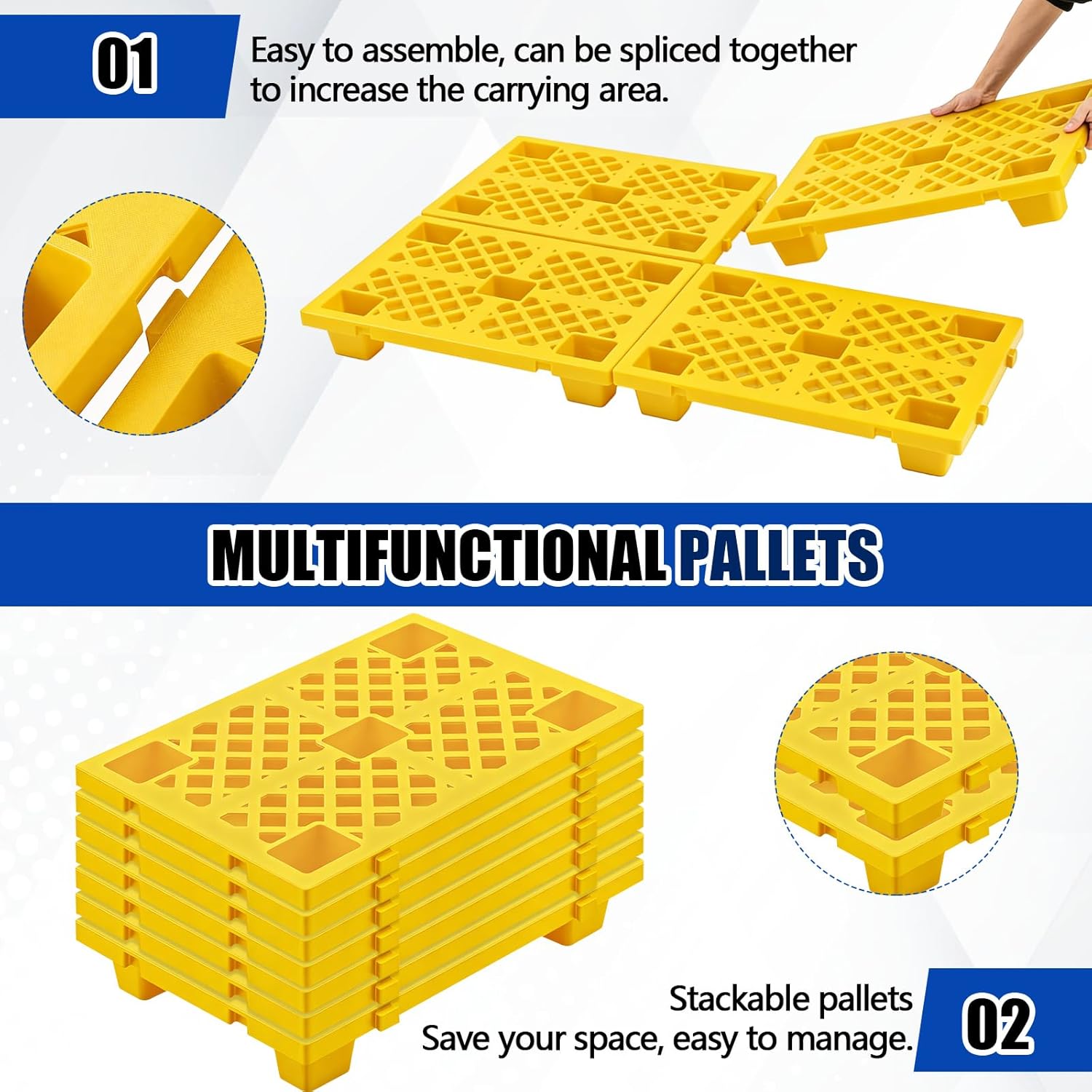 01

Easy to assemble, can be spliced together to increase the carrying area.

MULTIFUNCTIONAL PALLETS

Stackable pallets
Save your space, easy to manage.

02