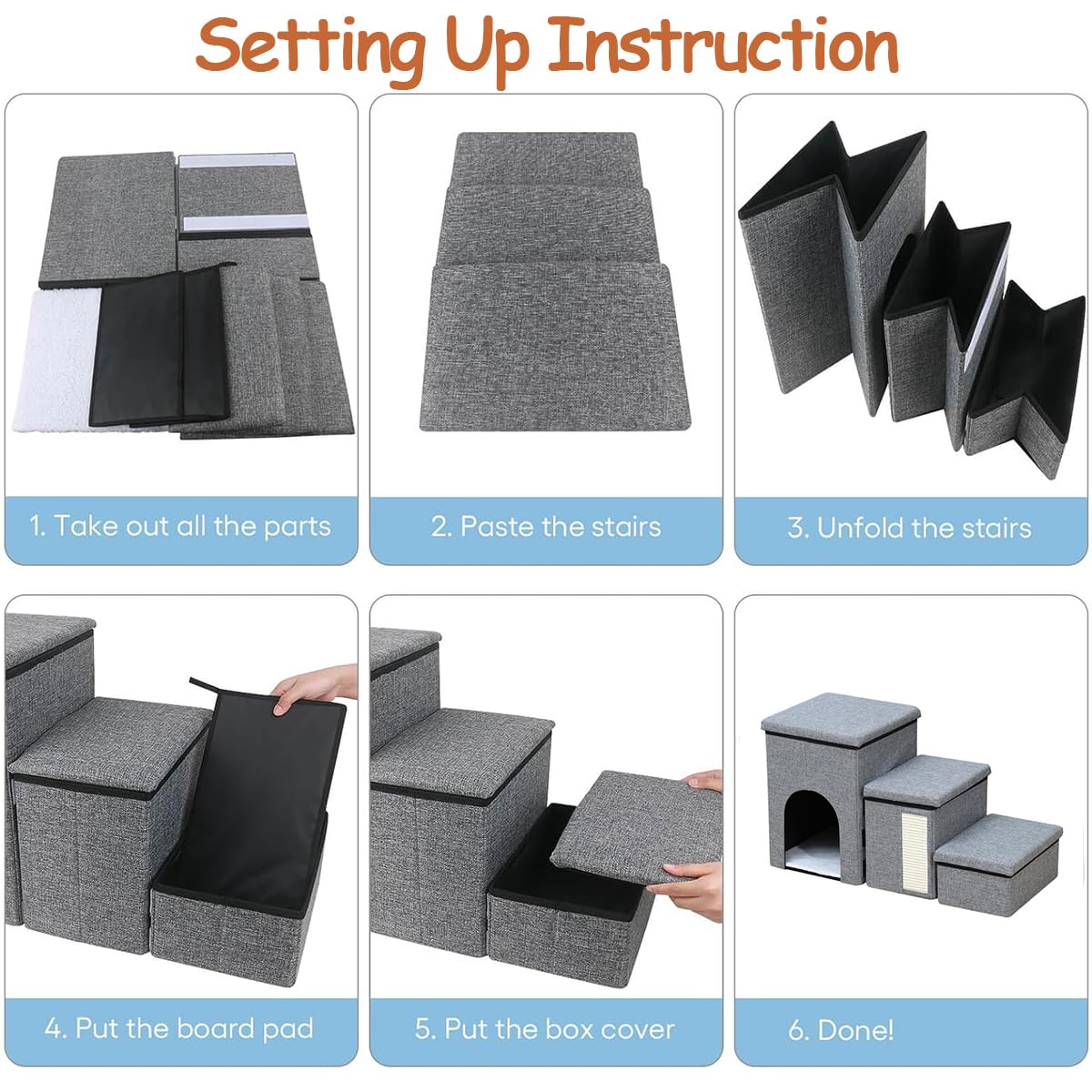 Setting Up Instruction

1. Take out all the parts

2. Paste the stairs

3. Unfold the stairs

4. Put the board pad

5. Put the box cover

6. Done!