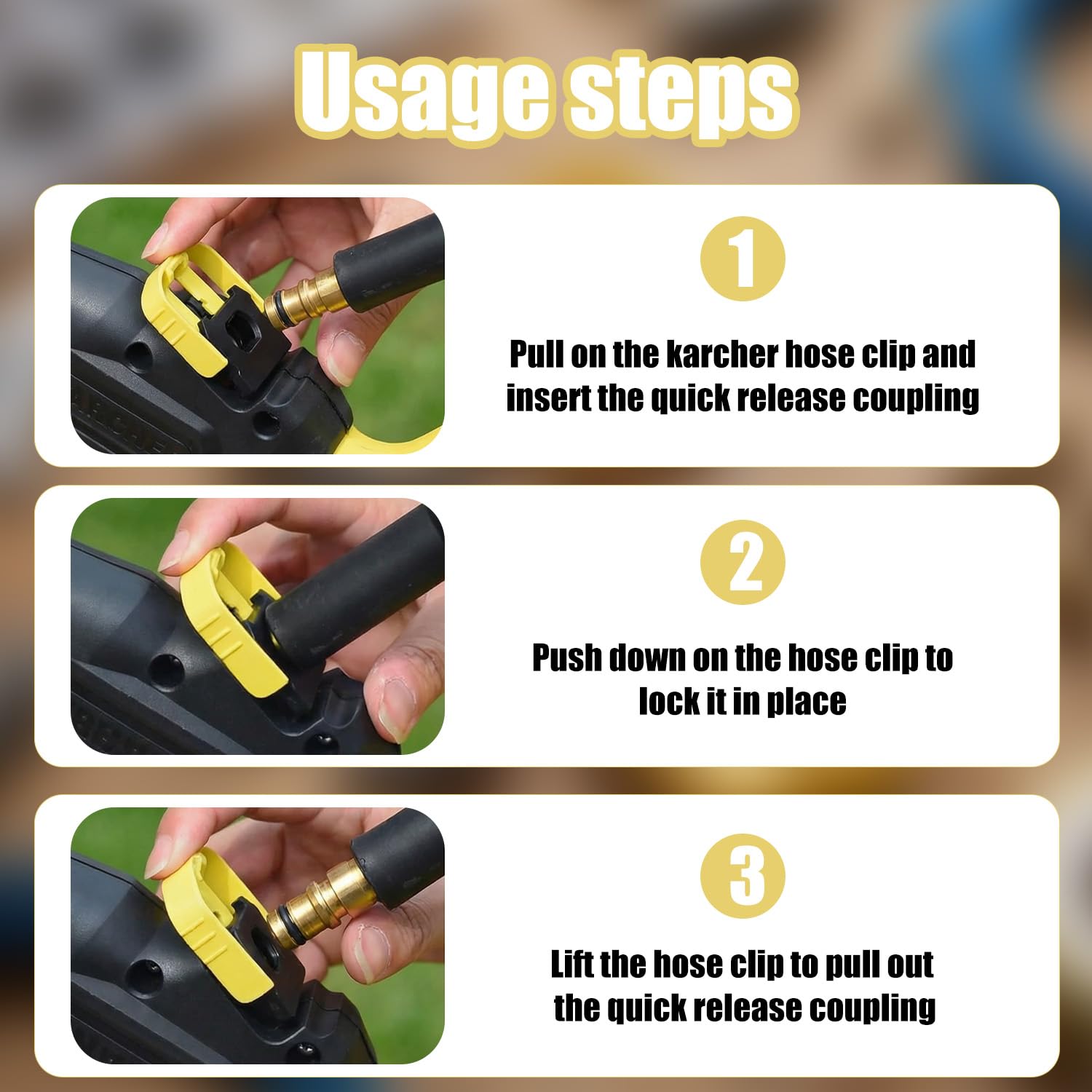 Usage steps

1

Pull on the karcher hose clip and insert the quick release coupling

2

Push down on the hose clip to lock it in place

3

Lift the hose clip to pull out the quick release coupling