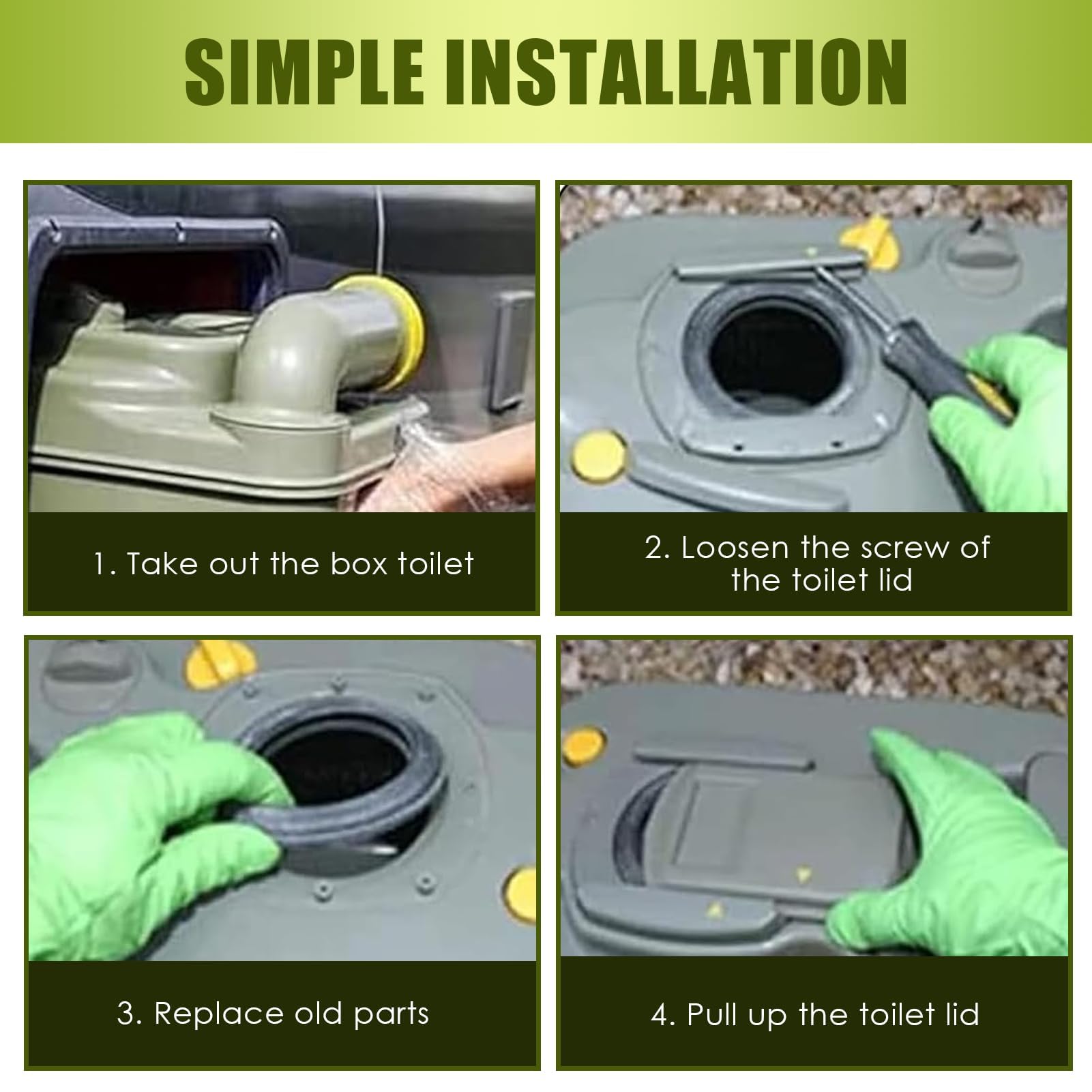 SIMPLE INSTALLATION

1. Take out the box toilet

2. Loosen the screw of the toilet lid

3. Replace old parts

4. Pull up the toilet lid