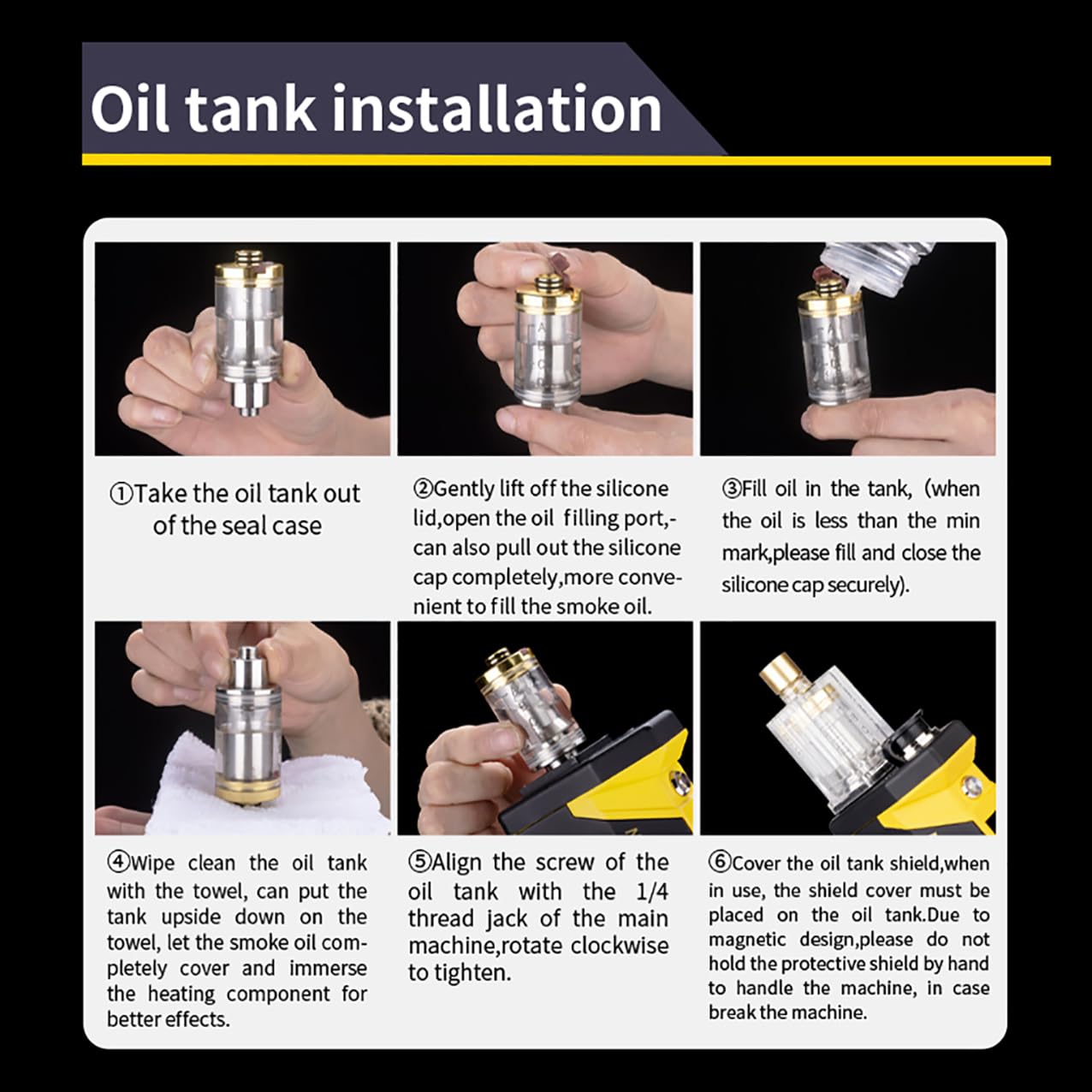 Oil tank installation

①Take the oil tank out of the seal case

②Gently lift off the silicone lid,open the oil filling port,-can also pull out the silicone cap completely,more convenient to fill the smoke oil.

③Fill oil in the tank, (when the oil is less than the min mark,please fill and close the silicone cap securely).

④Wipe clean the oil tank with the towel, can put the tank upside down on the towel, let the smoke oil completely cover and immerse the heating component for better effects.

⑤Align the screw of the oil tank with the 1/4 thread jack of the main machine,rotate clockwise to tighten.

⑥Cover the oil tank shield,when in use, the shield cover must be placed on the oil tank.Due to magnetic design,please do not hold the protective shield by hand to handle the machine, in case break the machine.