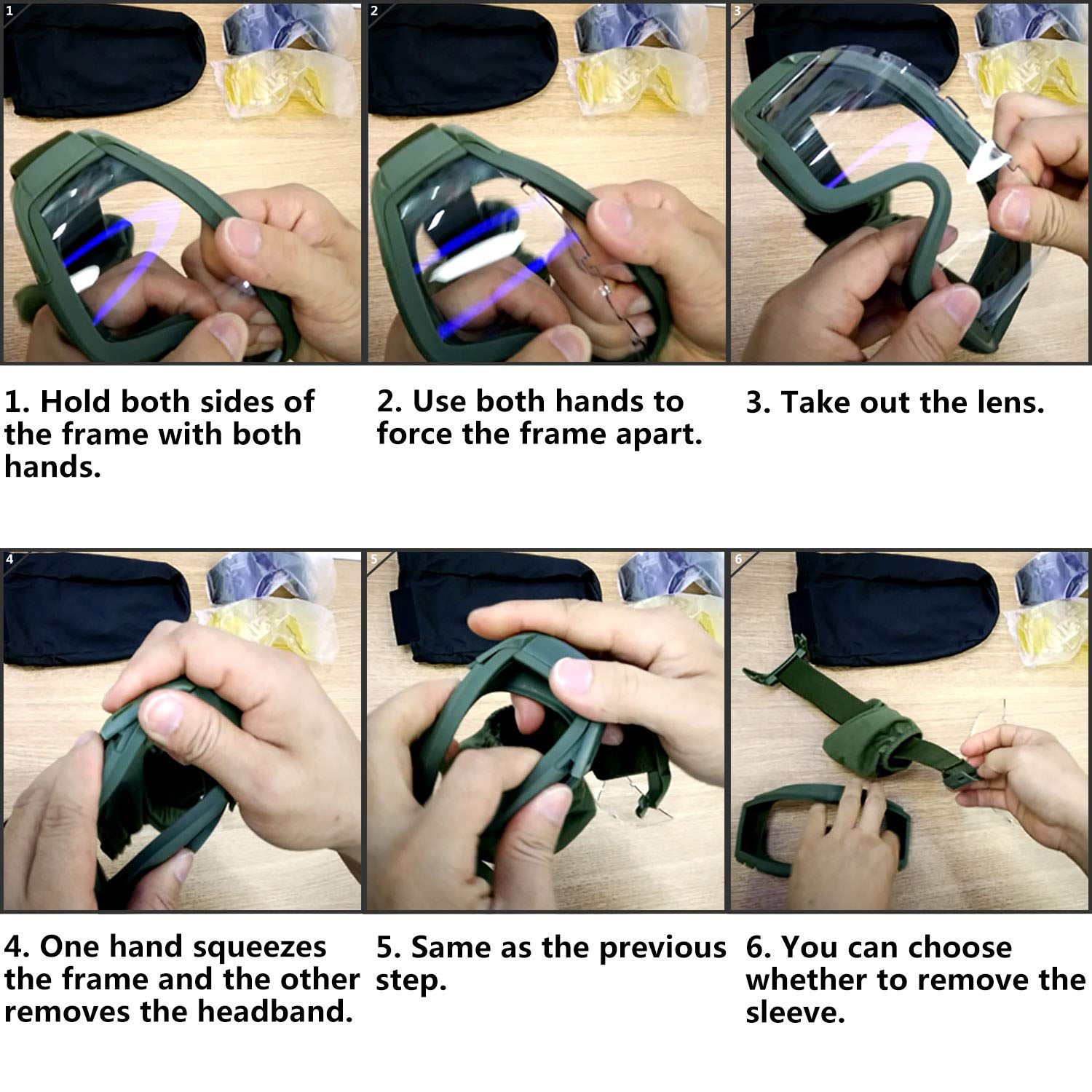 1

2

3

1. Hold both sides of the frame with both hands.

2. Use both hands to force the frame apart.

3. Take out the lens.

4

5

6

4. One hand squeezes the frame and the other removes the headband.

5. Same as the previous step.

6. You can choose whether to remove the sleeve.