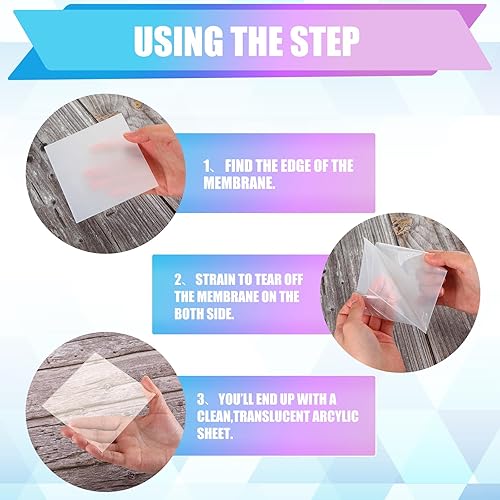 USING THE STEP

1、 FIND THE EDGE OF THE MEMBRANE.

2、 STRAIN TO TEAR OFF THE MEMBRANE ON THE BOTH SIDE.

3、 YOU'LL END UP WITH A CLEAN,TRANSLUCENT ARCYLIC SHEET.