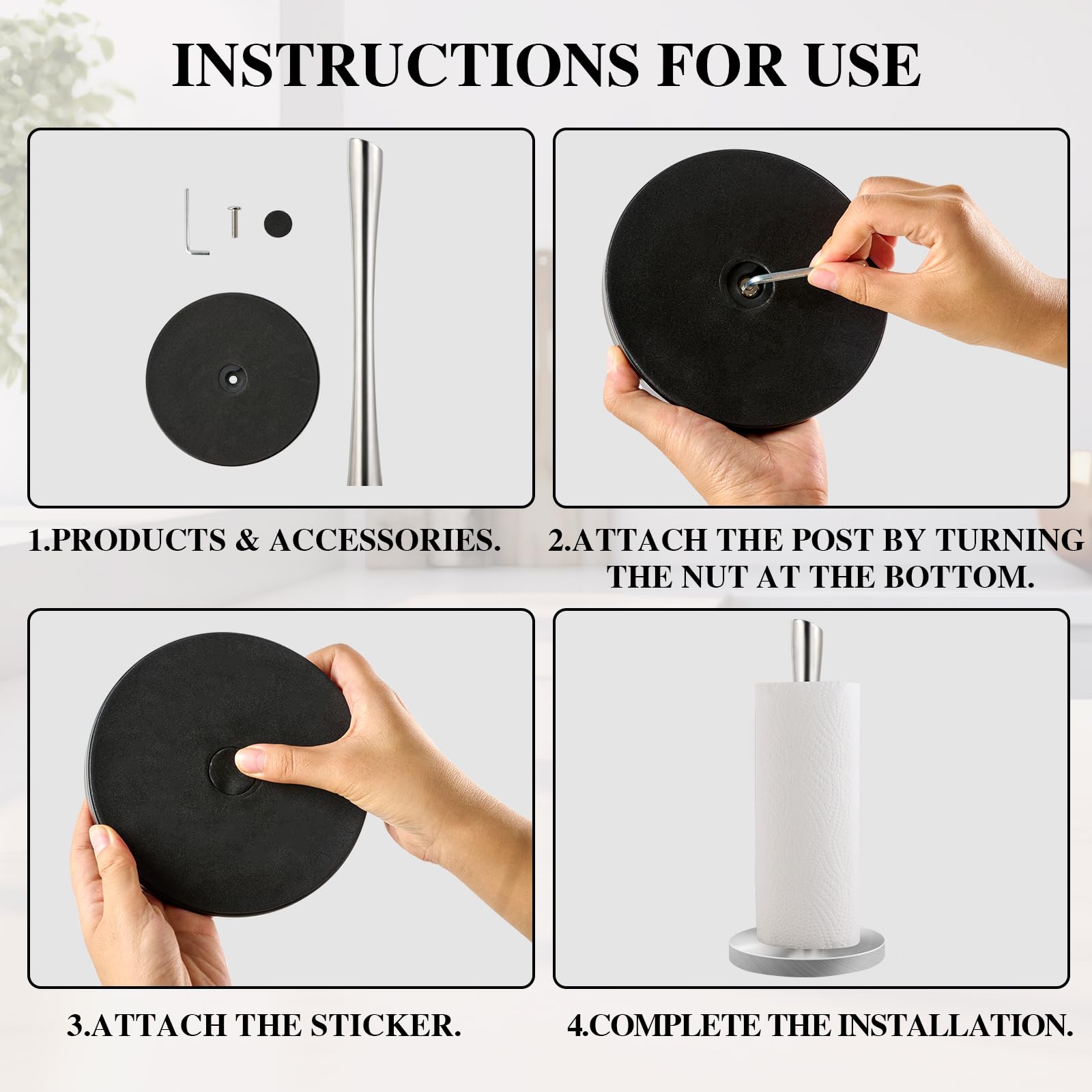 INSTRUCTIONS FOR USE

1.PRODUCTS & ACCESSORIES.

2.ATTACH THE POST BY TURNING THE NUT AT THE BOTTOM.

3.ATTACH THE STICKER.

4.COMPLETE THE INSTALLATION.