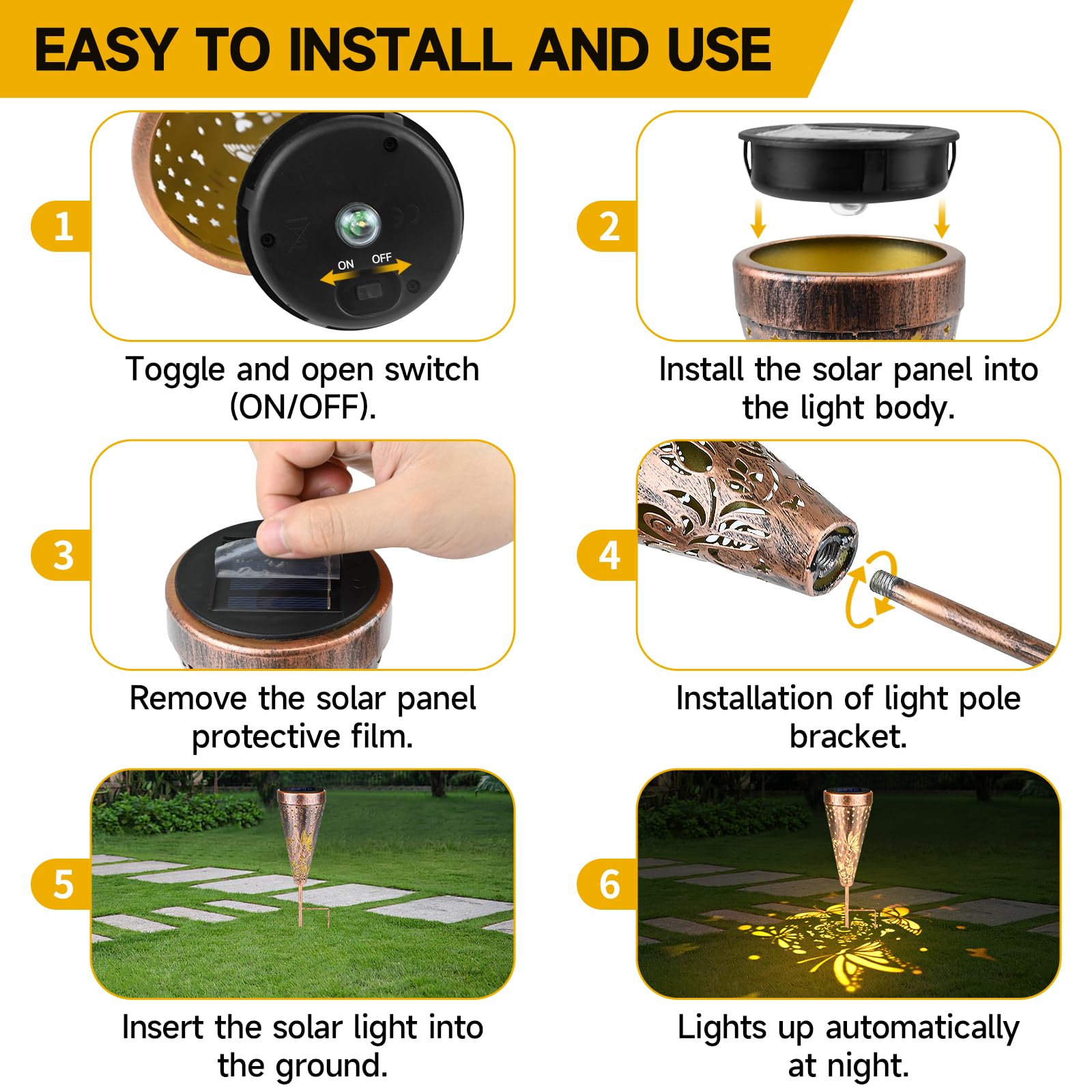 EASY TO INSTALL AND USE

1

ON OFF

Toggle and open switch (ON/OFF).

2

Install the solar panel into the light body.

3

Remove the solar panel protective film.

4

Installation of light pole bracket.

5

Insert the solar light into the ground.

6

Lights up automatically at night.