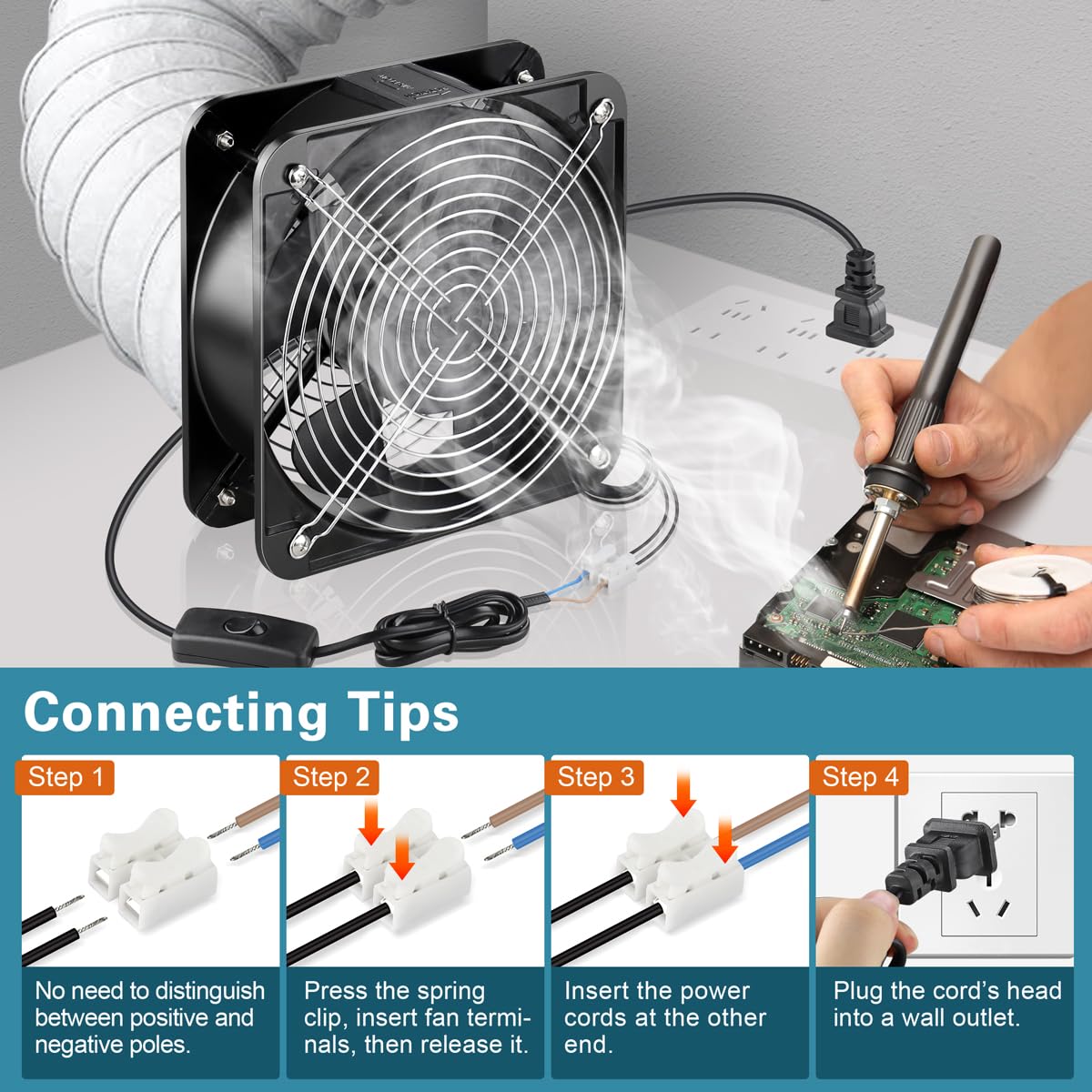 Connecting Tips

Step 1

No need to distinguish between positive and negative poles.

Step 2

Press the spring clip, insert fan terminals, then release it.

Step 3

Insert the power cords at the other end.

Step 4

Plug the cord's head into a wall outlet.