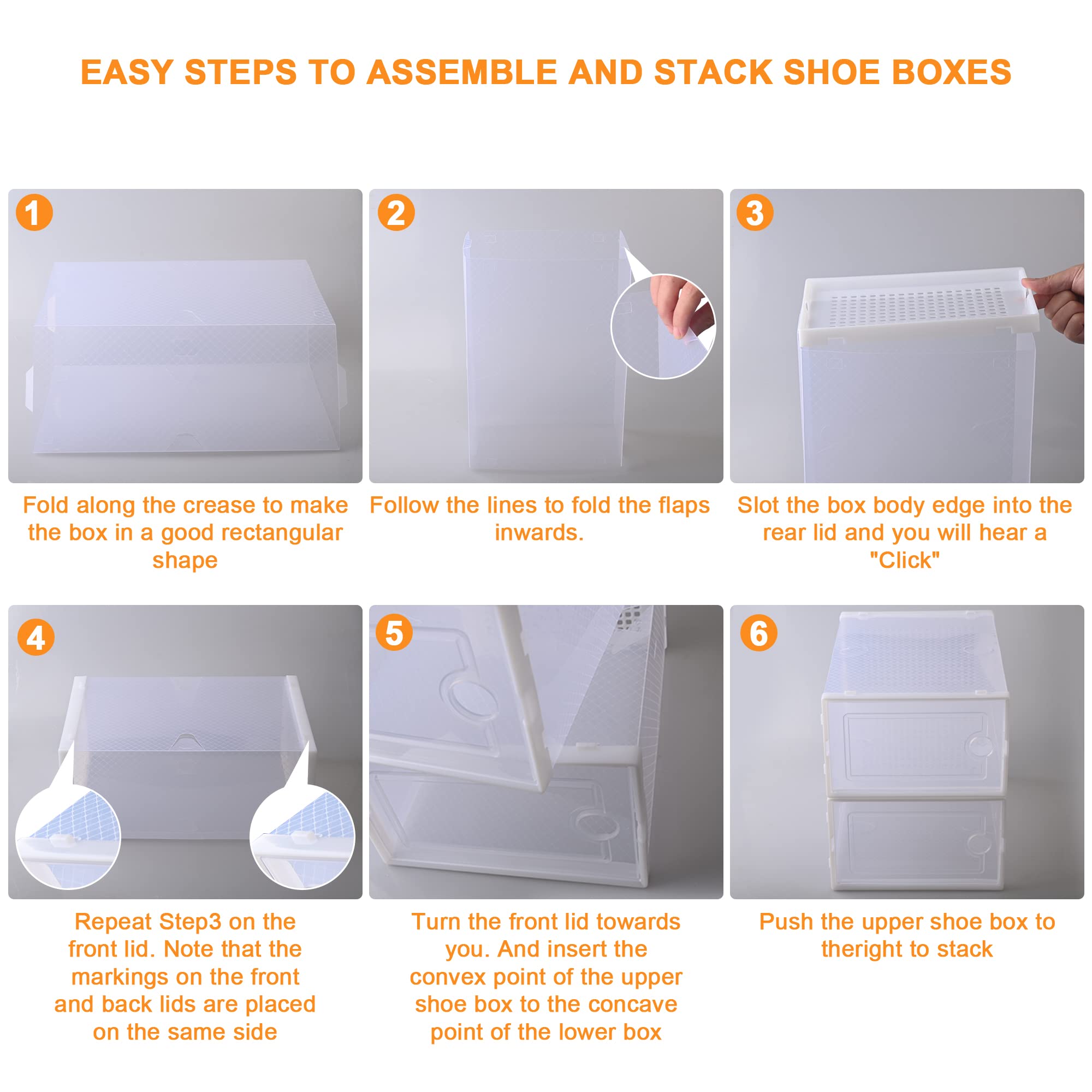 EASY STEPS TO ASSEMBLE AND STACK SHOE BOXES

1

Fold along the crease to make the box in a good rectangular shape

2

Follow the lines to fold the flaps inwards.

3

Slot the box body edge into the rear lid and you will hear a "Click"

4

Repeat Step3 on the front lid. Note that the markings on the front and back lids are placed on the same side

5

Turn the front lid towards you. And insert the convex point of the upper shoe box to the concave point of the lower box

6

Push the upper shoe box to theright to stack