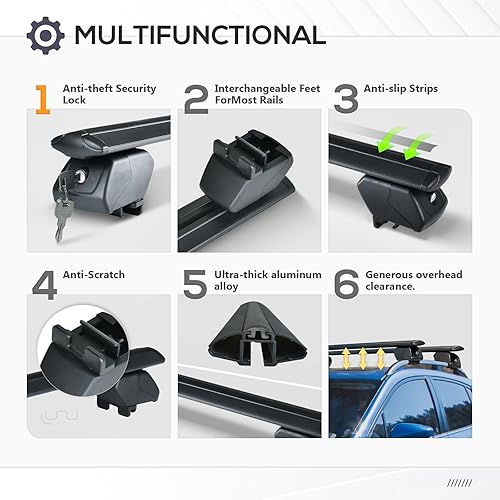 MULTIFUNCTIONAL

1 Anti-theft Security Lock

2 Interchangeable Feet ForMost Rails

3 Anti-slip Strips

4 Anti-Scratch

5 Ultra-thick aluminum alloy

6 Generous overhead clearance.