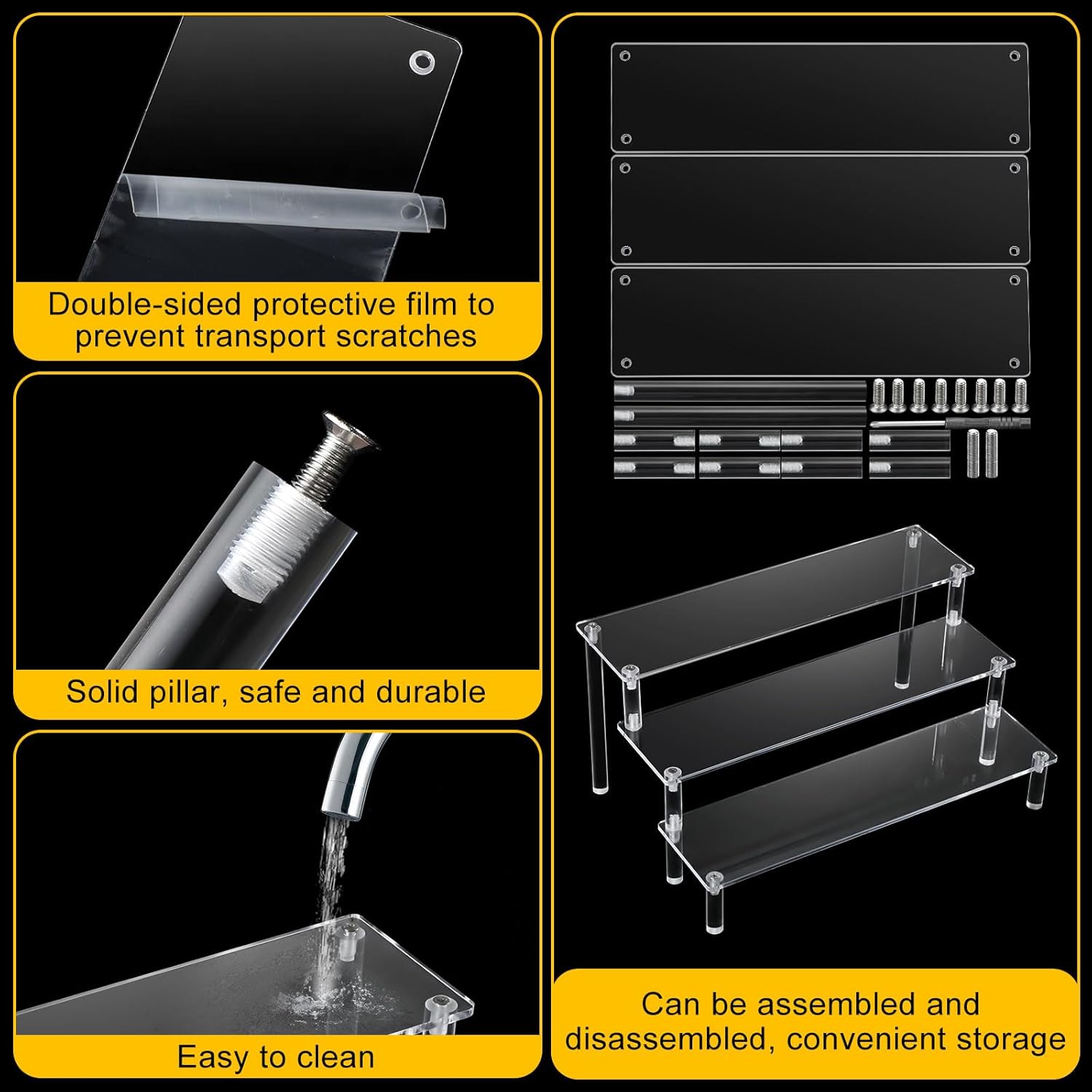 Double-sided protective film to prevent transport scratches

Solid pillar, safe and durable

Easy to clean

Can be assembled and disassembled, convenient storage