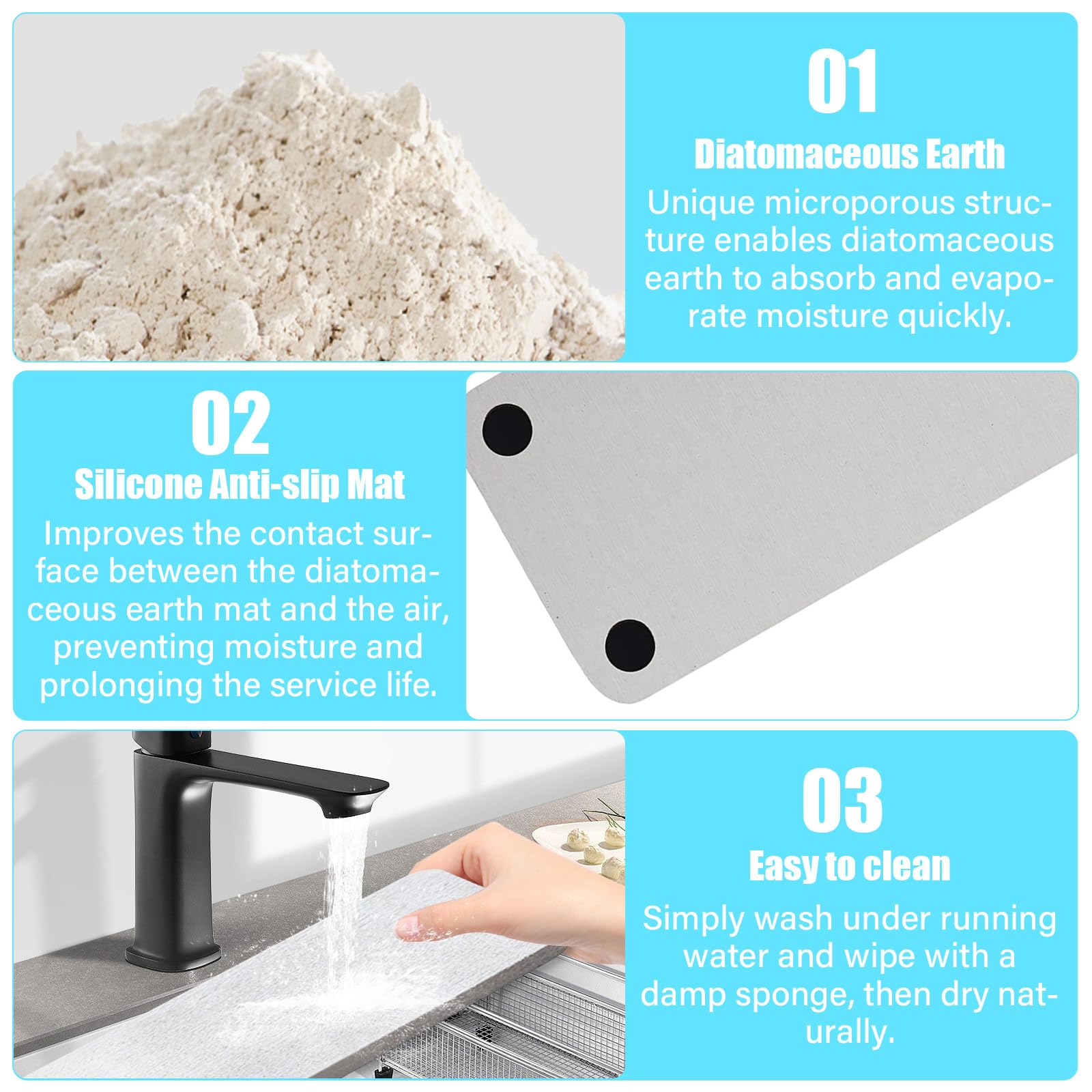 01
Diatomaceous Earth
Unique microporous structure enables diatomaceous earth to absorb and evaporate moisture quickly.

02
Silicone Anti-slip Mat
Improves the contact surface between the diatomaceous earth mat and the air, preventing moisture and prolonging the service life.

03
Easy to clean
Simply wash under running water and wipe with a damp sponge, then dry naturally.