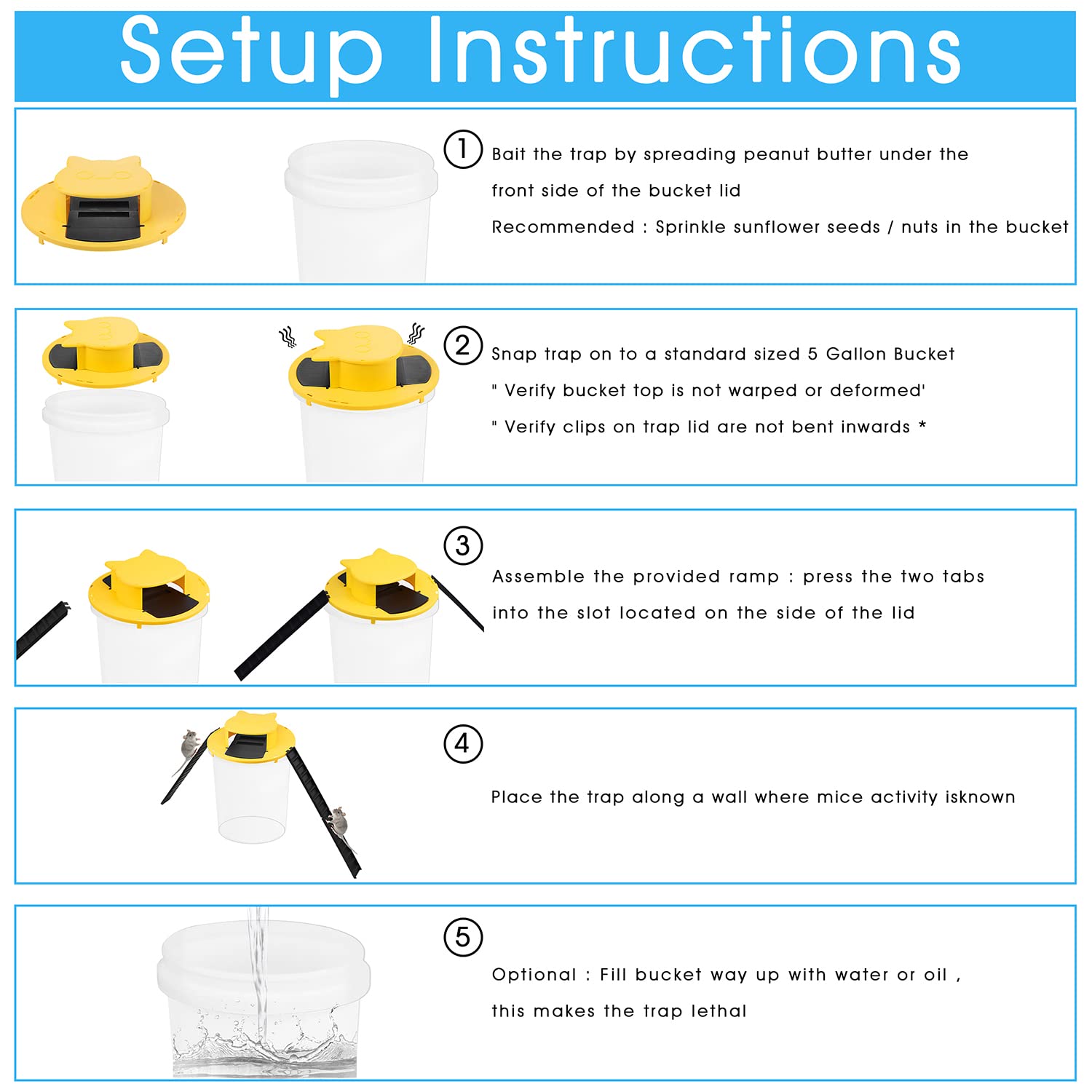 Setup Instructions

1 Bait the trap by spreading peanut butter under the front side of the bucket lid

Recommended : Sprinkle sunflower seeds / nuts in the bucket

2 Snap trap on to a standard sized 5 Gallon Bucket

" Verify bucket top is not warped or deformed'

" Verify clips on trap lid are not bent inwards *

3 Assemble the provided ramp : press the two tabs into the slot located on the side of the lid

4 Place the trap along a wall where mice activity isknown

5 Optional : Fill bucket way up with water or oil , this makes the trap lethal