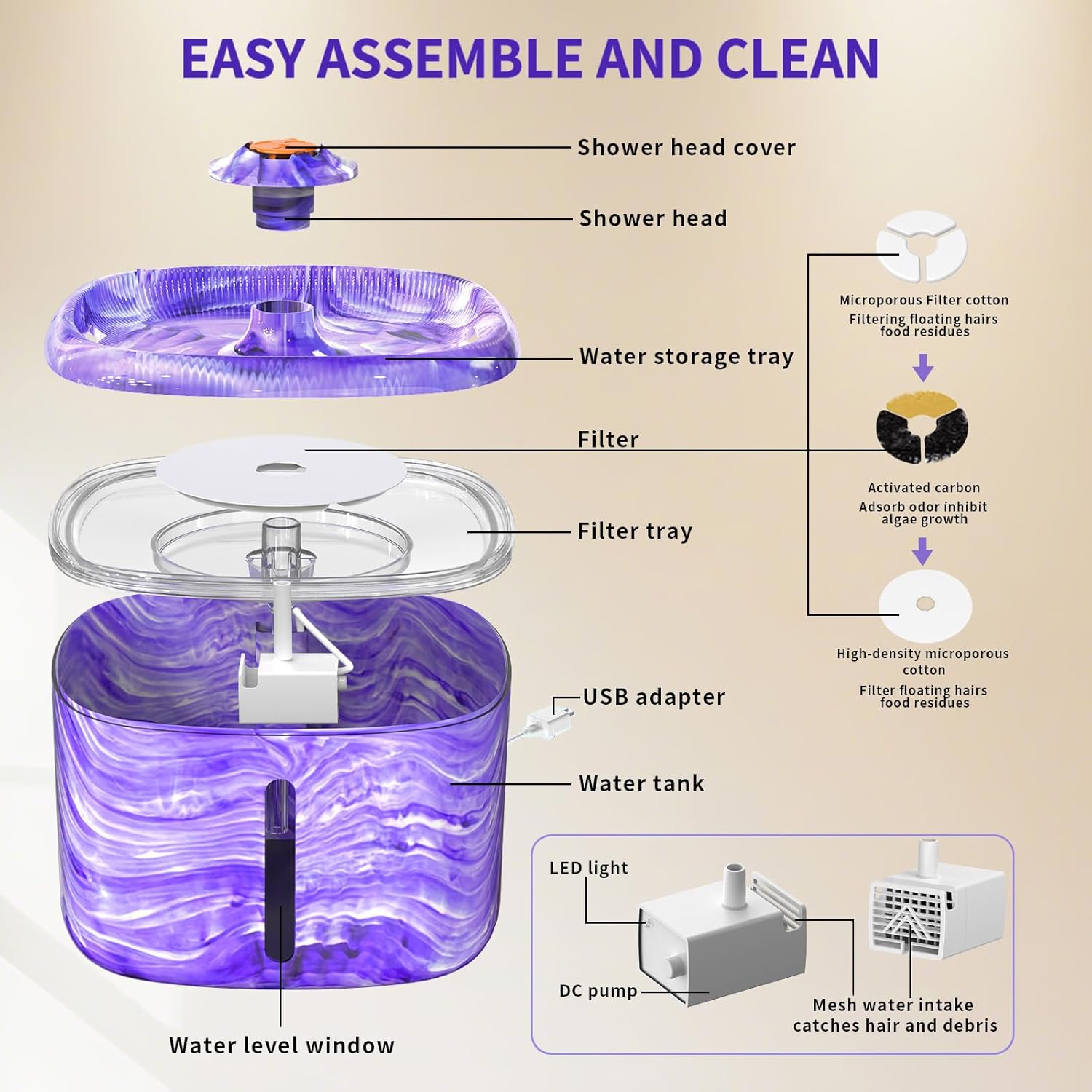 EASY ASSEMBLE AND CLEAN

Shower head cover

Shower head

Water storage tray

Filter

Filter tray

USB adapter

Water tank

Water level window

Microporous Filter cotton
Filtering floating hairs food residues

Activated carbon
Adsorb odor inhibit algae growth

High-density microporous cotton
Filter floating hairs food residues

LED light

DC pump

Mesh water intake catches hair and debris